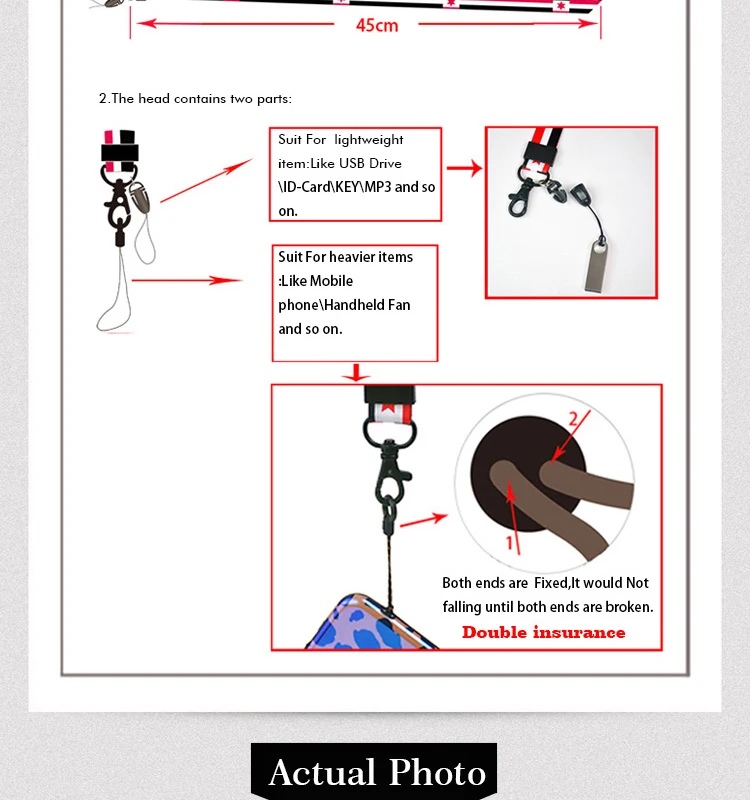 45cm

2.The head contains two parts:

Suit For lightweight item:Like USB Drive \ID-Card\KEY\MP3 and so on.

Suit For heavier items :Like Mobile phone\Handheld Fan and so on.

2

1

Both ends are Fixed,It would Not falling until both ends are broken.

Double insurance

Actual Photo