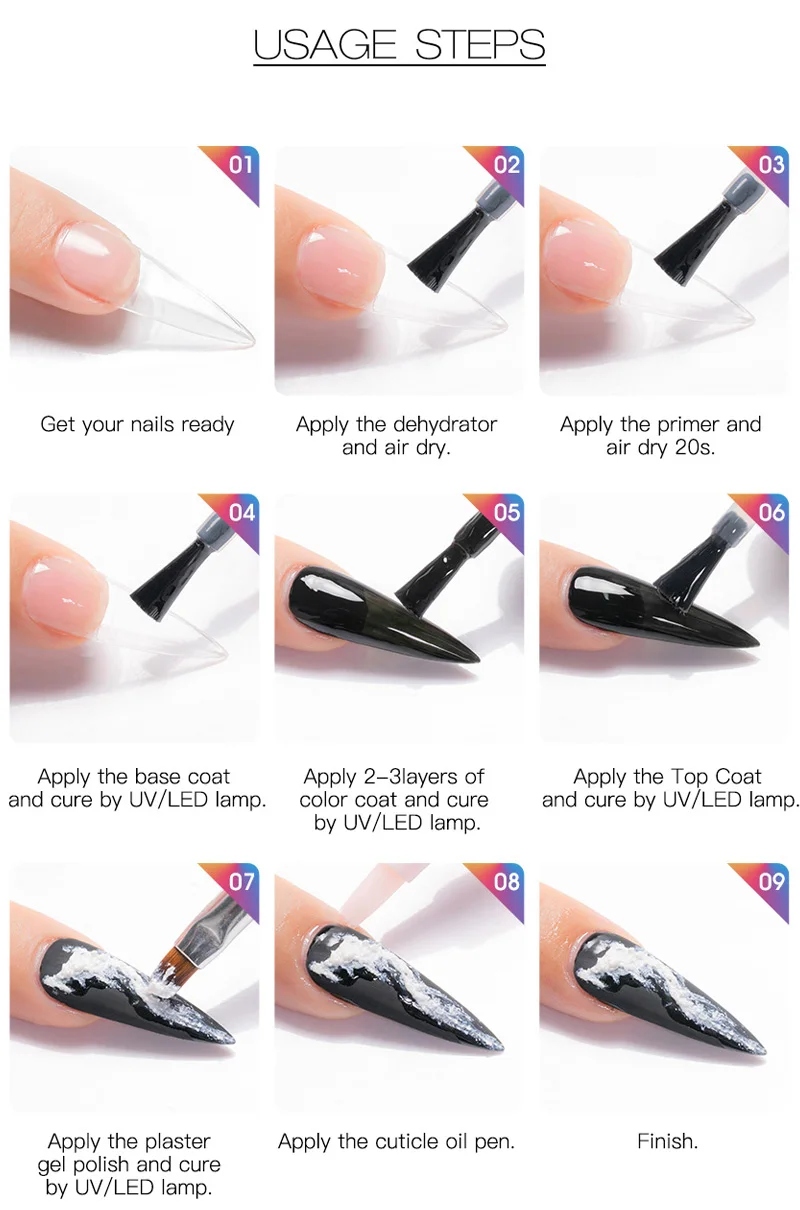 USAGE STEPS

01

Get your nails ready

02

Apply the dehydrator and air dry.

03

Apply the primer and air dry 20s.

04

Apply the base coat and cure by UV/LED lamp.

05

Apply 2-3layers of color coat and cure by UV/LED lamp.

06

Apply the Top Coat and cure by UV/LED lamp.

07

Apply the plaster gel polish and cure by UV/LED lamp.

08

Apply the cuticle oil pen.

09

Finish.