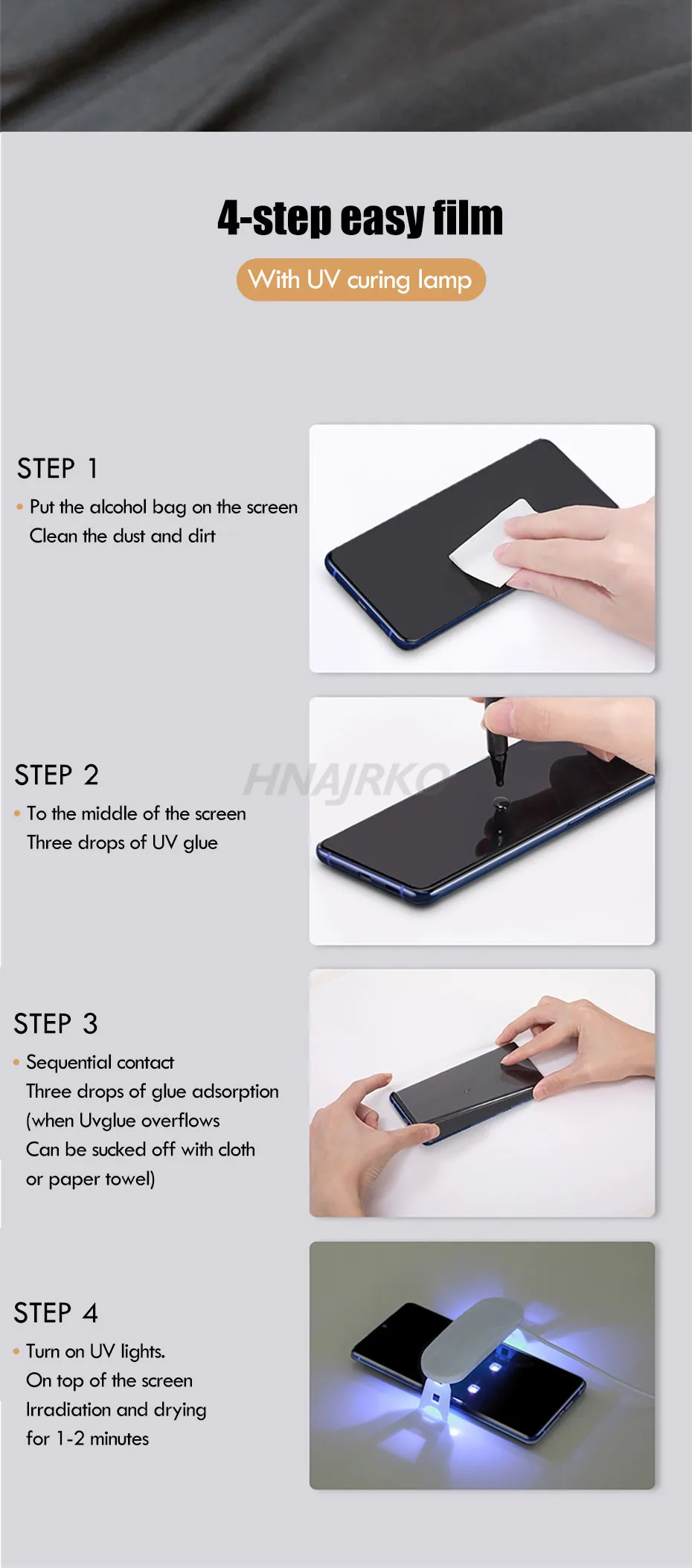 4-step easy film

With UV curing lamp

STEP 1

• Put the alcohol bag on the screen
Clean the dust and dirt

STEP 2

HNAJRKO

• To the middle of the screen
Three drops of UV glue

STEP 3

• Sequential contact
Three drops of glue adsorption
(when Uvglue overflows
Can be sucked off with cloth
or paper towel)

STEP 4

• Turn on UV lights.
On top of the screen
Irradiation and drying
for 1-2 minutes