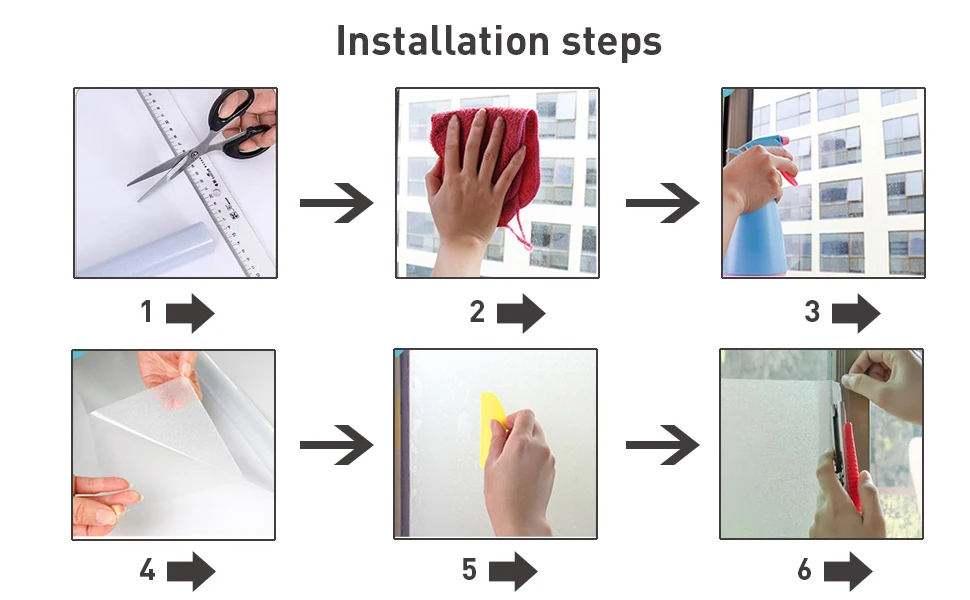 Installation steps

1

2

3

4

5

6