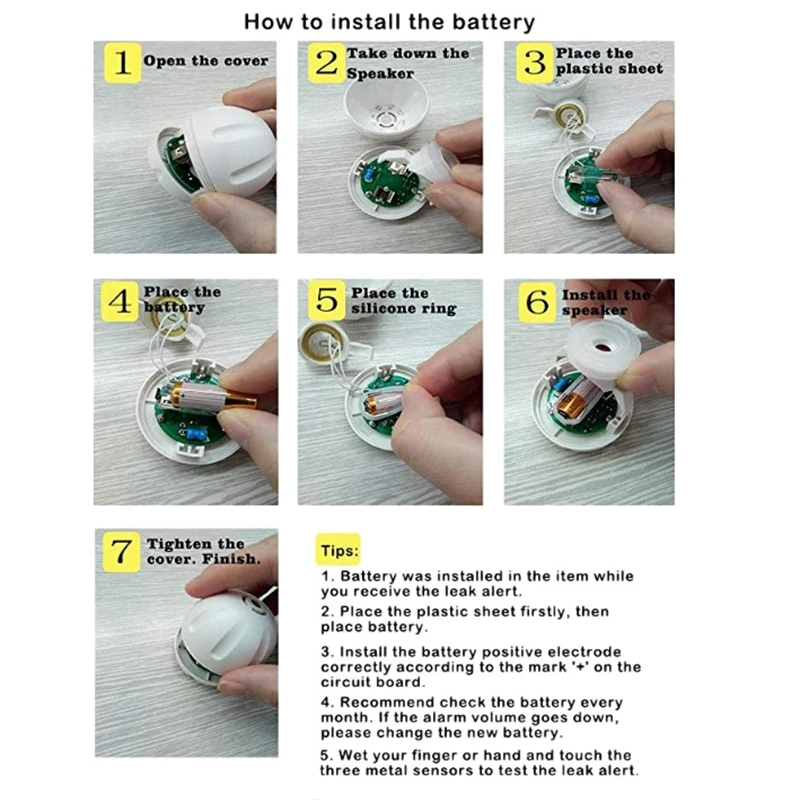 How to install the battery

1 Open the cover

2 Take down the Speaker

3 Place the plastic sheet

4 Place the battery

5 Place the silicone ring

6 Install the speaker

7 Tighten the cover. Finish.

Tips:

1. Battery was installed in the item while you receive the leak alert.

2. Place the plastic sheet firstly, then place battery.

3. Install the battery positive electrode correctly according to the mark '+' on the circuit board.

4. Recommend check the battery every month. If the alarm volume goes down, please change the new battery.

5. Wet your finger or hand and touch the three metal sensors to test the leak alert.