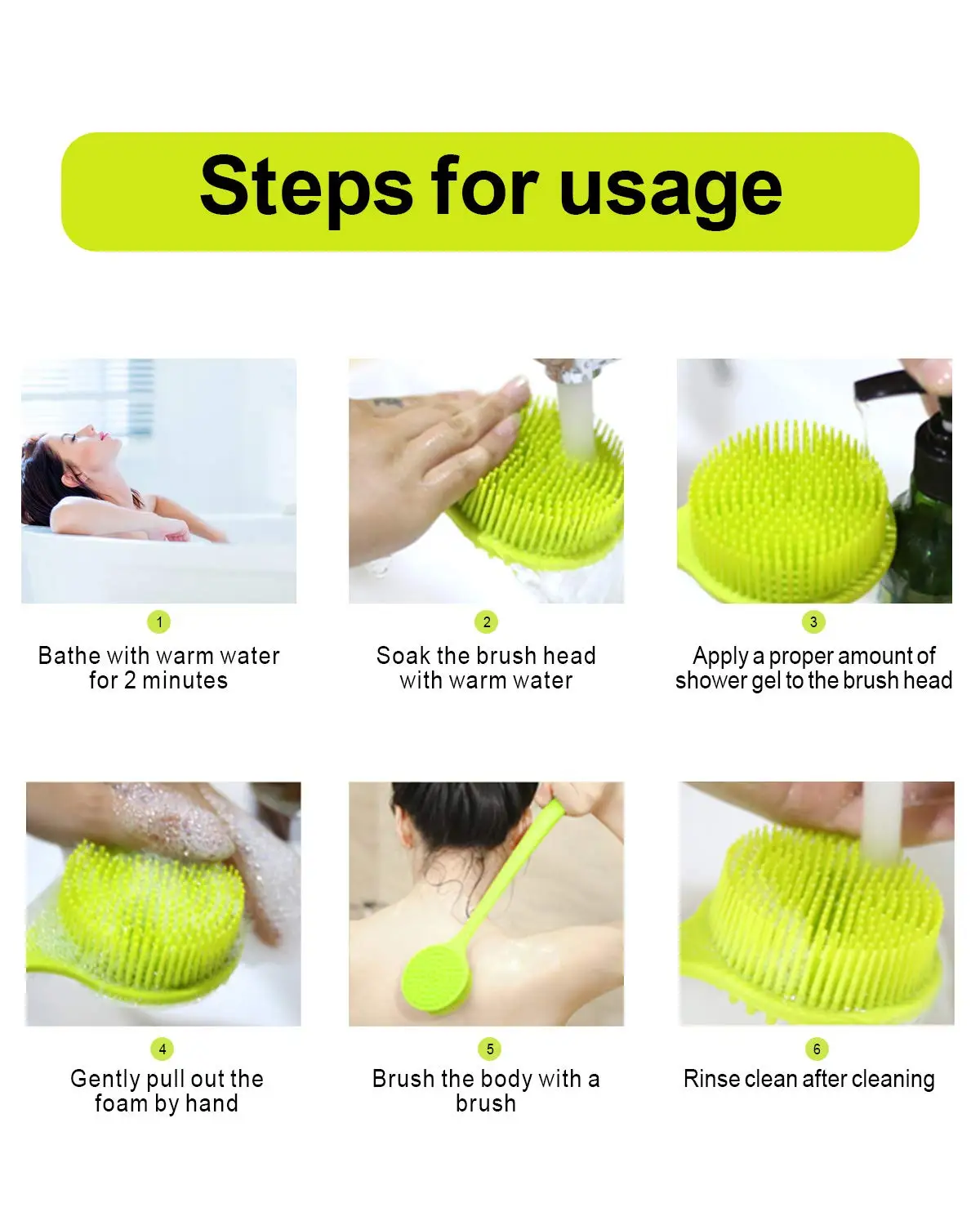 Steps for usage

1
Bathe with warm water for 2 minutes

2
Soak the brush head with warm water

3
Apply a proper amount of shower gel to the brush head

4
Gently pull out the foam by hand

5
Brush the body with a brush

6
Rinse clean after cleaning