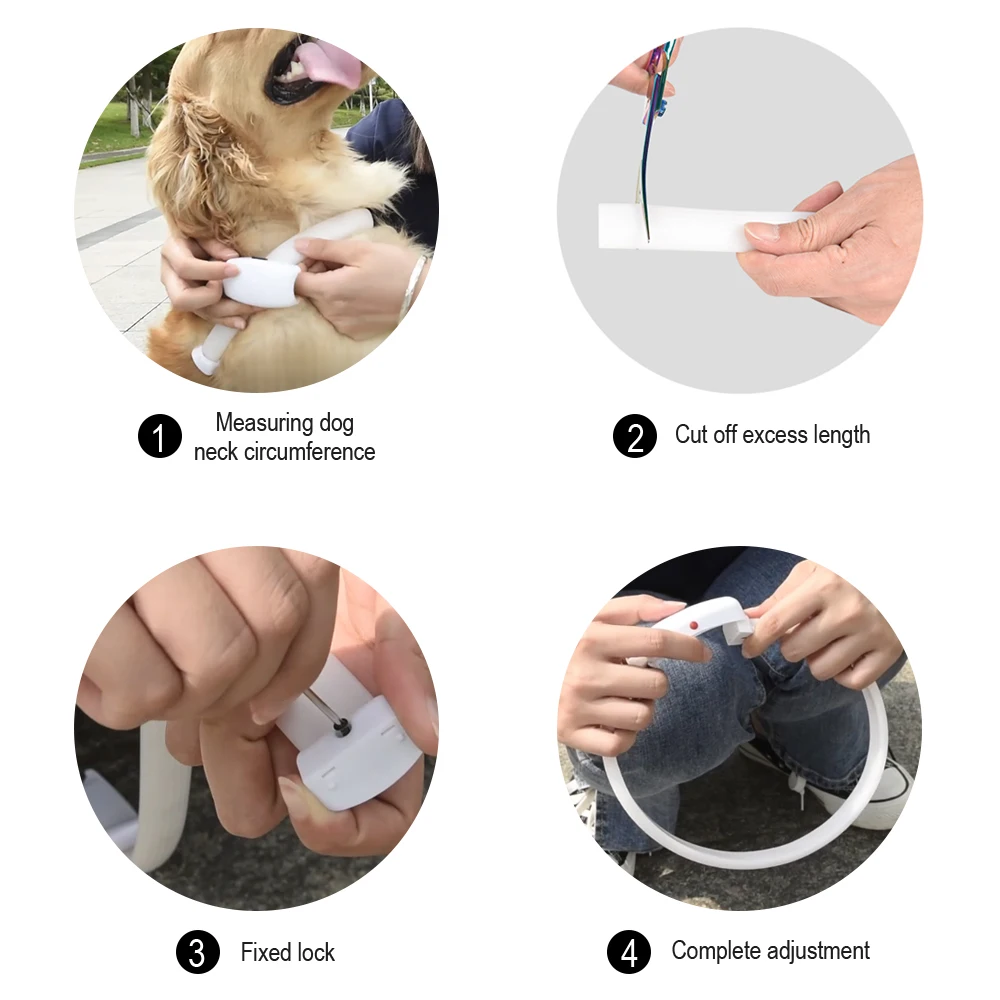 1 Measuring dog neck circumference

2 Cut off excess length

3 Fixed lock

4 Complete adjustment