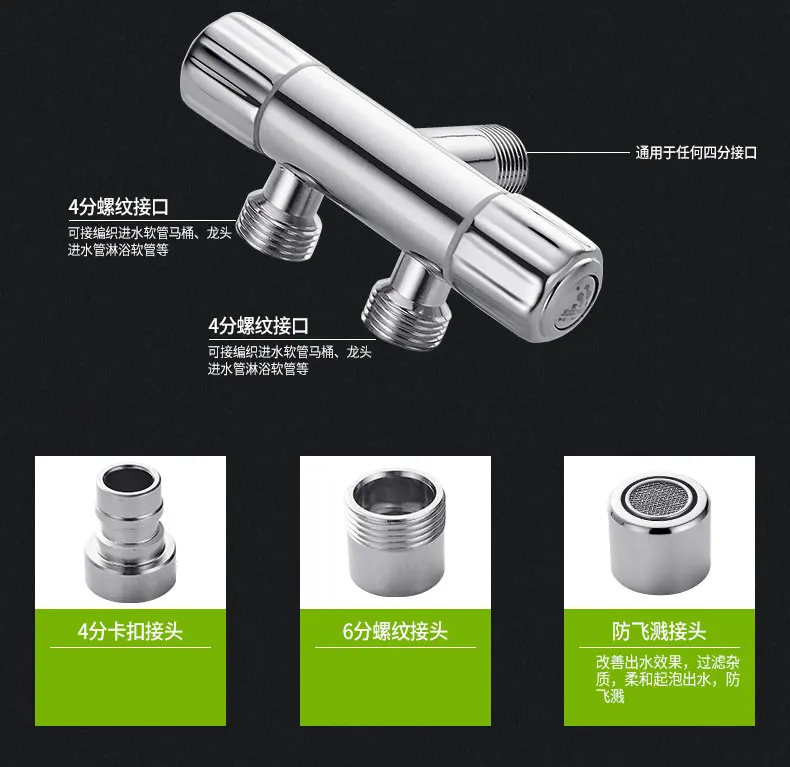 通用于任何四分接口

4分螺纹接口
可接编织进水软管马桶、龙头进水管淋浴软管等

4分螺纹接口
可接编织进水软管马桶、龙头进水管淋浴软管等

4分卡扣接头

6分螺纹接头

防飞溅接头
改善出水效果，过滤杂质，柔和起泡出水，防飞溅