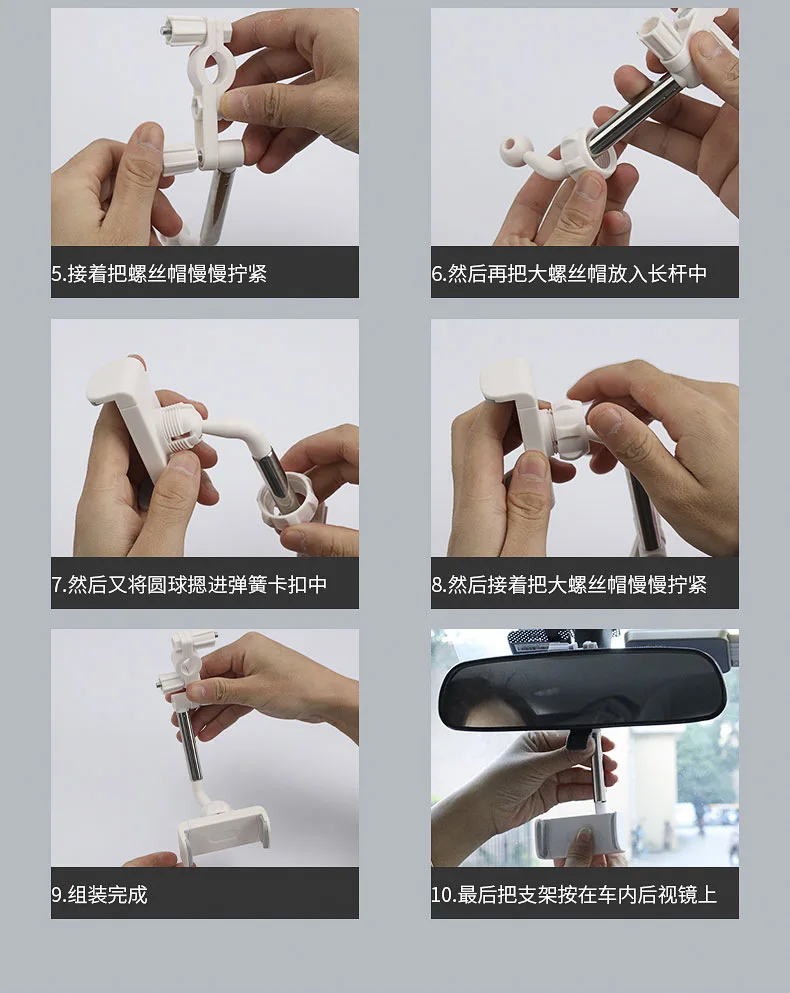 5.接着把螺丝帽慢慢拧紧

6.然后再把大螺丝帽放入长杆中

7.然后又将圆球摁进弹簧卡扣中

8.然后接着把大螺丝帽慢慢拧紧

9.组装完成

10.最后把支架按在车内后视镜上