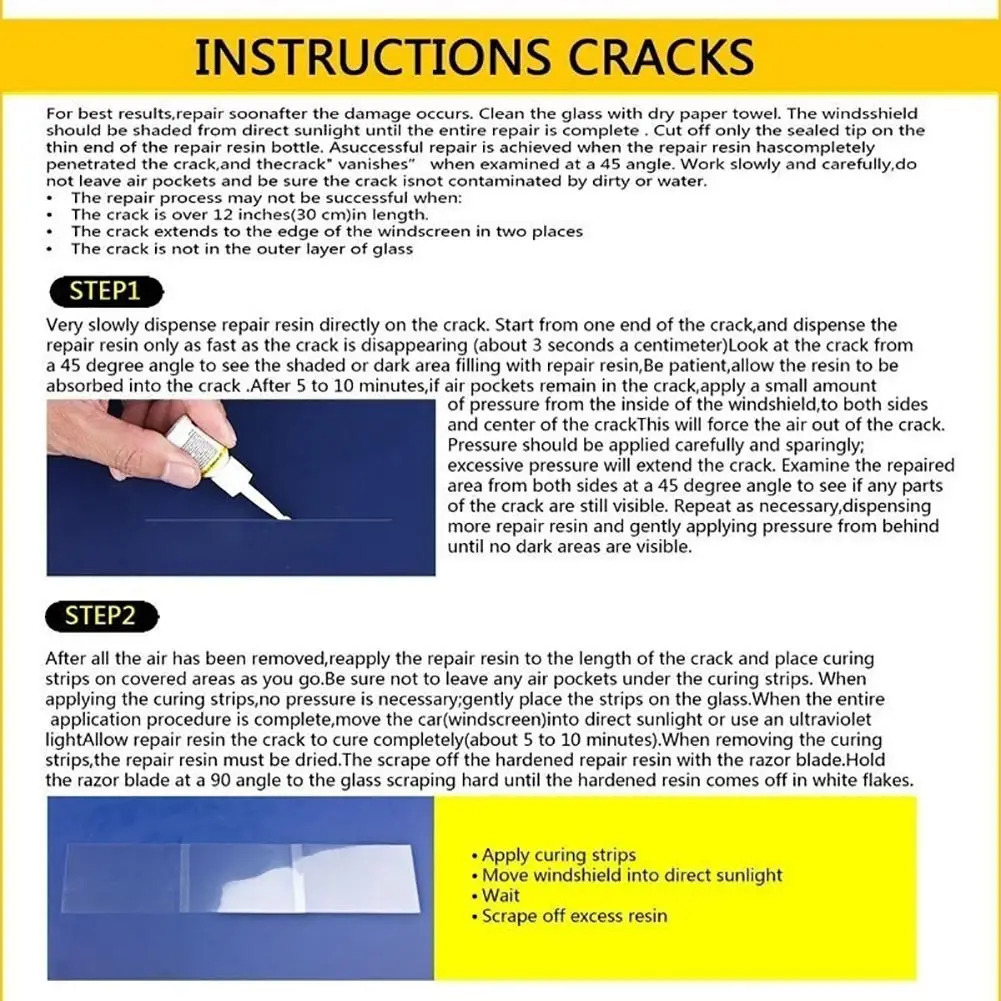 INSTRUCTIONS CRACKS

For best results,repair soonafter the damage occurs. Clean the glass with dry paper towel. The windsshield should be shaded from direct sunlight until the entire repair is complete . Cut off only the sealed tip on the thin end of the repair resin bottle. Asuccessful repair is achieved when the repair resin hascompletely penetrated the crack,and thecrack" vanishes" when examined at a 45 angle. Work slowly and carefully,do not leave air pockets and be sure the crack isnot contaminated by dirty or water.
• The repair process may not be successful when:
• The crack is over 12 inches(30 cm)in length.
• The crack extends to the edge of the windscreen in two places
• The crack is not in the outer layer of glass

STEP1

Very slowly dispense repair resin directly on the crack. Start from one end of the crack,and dispense the repair resin only as fast as the crack is disappearing (about 3 seconds a centimeter)Look at the crack from a 45 degree angle to see the shaded or dark area filling with repair resin,Be patient,allow the resin to be absorbed into the crack .After 5 to 10 minutes,if air pockets remain in the crack,apply a small amount of pressure from the inside of the windshield,to both sides and center of the crackThis will force the air out of the crack. Pressure should be applied carefully and sparingly; excessive pressure will extend the crack. Examine the repaired area from both sides at a 45 degree angle to see if any parts of the crack are still visible. Repeat as necessary,dispensing more repair resin and gently applying pressure from behind until no dark areas are visible.

STEP2

After all the air has been removed,reapply the repair resin to the length of the crack and place curing strips on covered areas as you go.Be sure not to leave any air pockets under the curing strips. When applying the curing strips,no pressure is necessary;gently place the strips on the glass.When the entire application procedure is complete,move the car(windscreen)into direct sunlight or use an ultraviolet lightAllow repair resin the crack to cure completely(about 5 to 10 minutes).When removing the curing strips,the repair resin must be dried.The scrape off the hardened repair resin with the razor blade.Hold the razor blade at a 90 angle to the glass scraping hard until the hardened resin comes off in white flakes.

• Apply curing strips
• Move windshield into direct sunlight
• Wait
• Scrape off excess resin