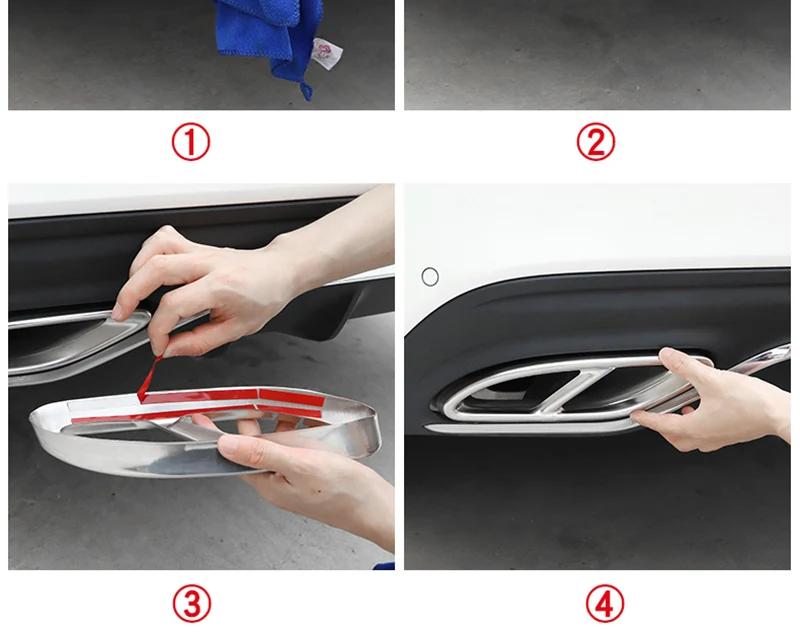 ①

②

③

④