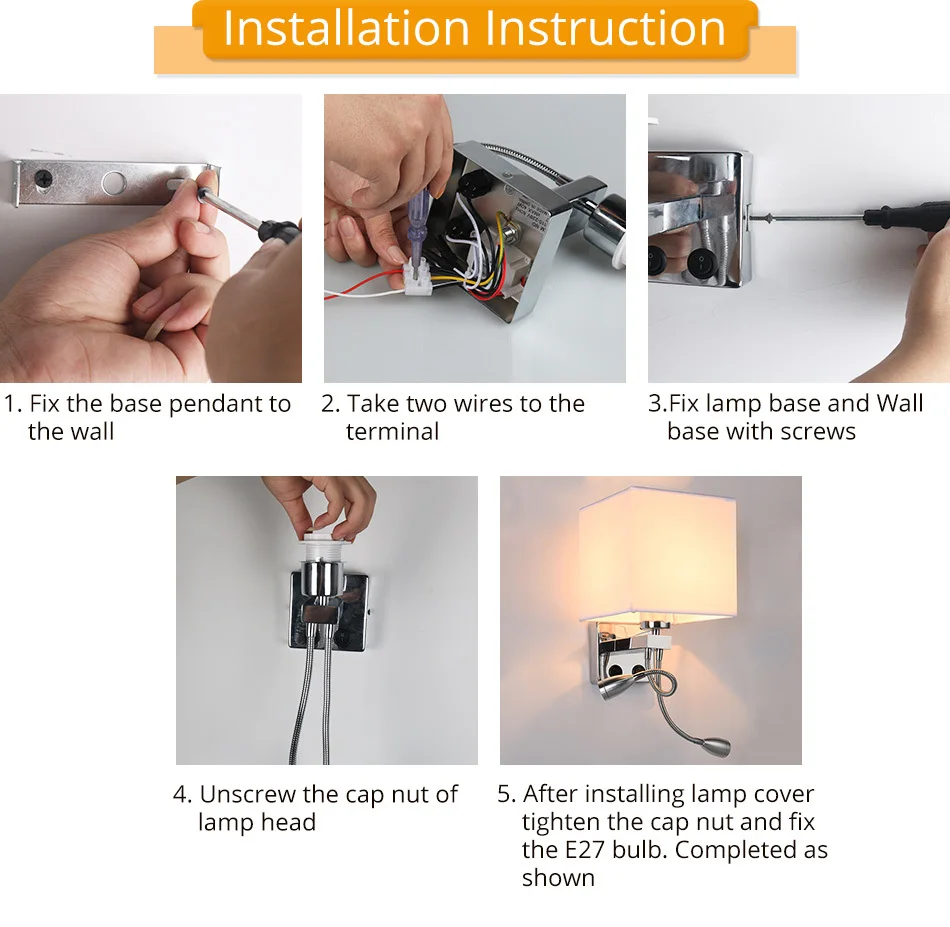 Installation Instruction

1. Fix the base pendant to the wall

2. Take two wires to the terminal

3.Fix lamp base and Wall base with screws

4. Unscrew the cap nut of lamp head

5. After installing lamp cover tighten the cap nut and fix the E27 bulb. Completed as shown