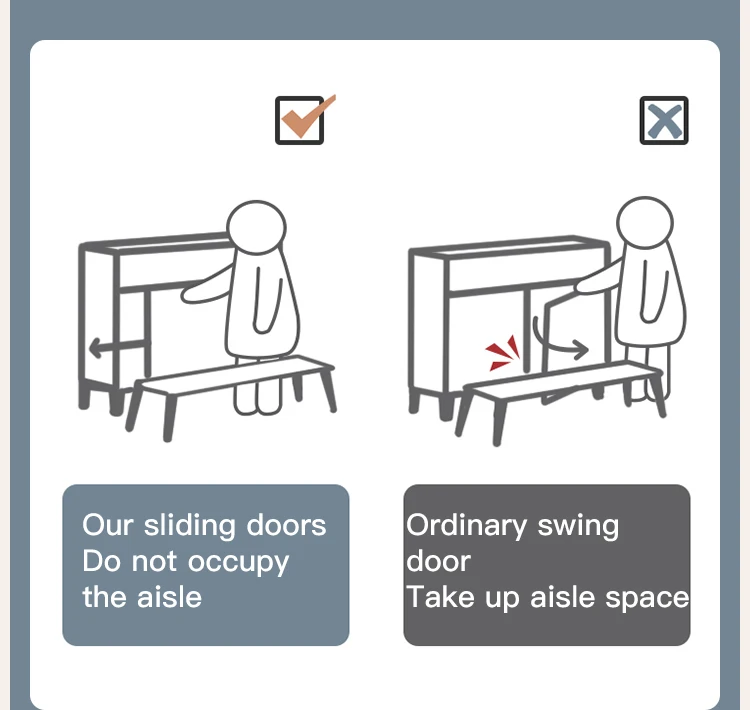 Our sliding doors
Do not occupy
the aisle

Ordinary swing
door
Take up aisle space