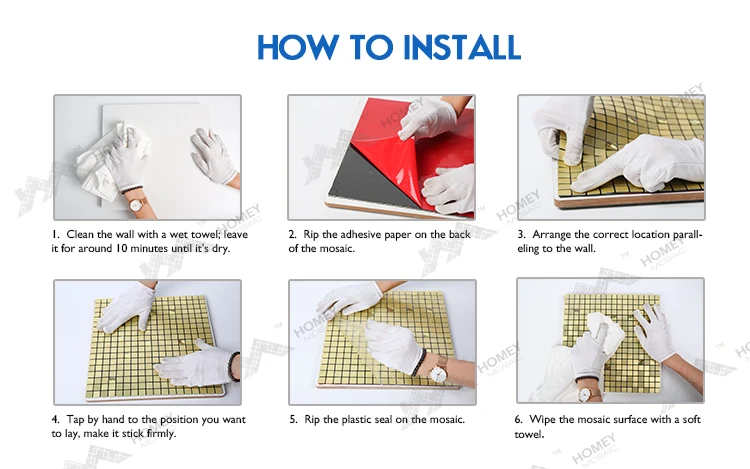 HOW TO INSTALL

1. Clean the wall with a wet towel; leave it for around 10 minutes until it's dry.

2. Rip the adhesive paper on the back of the mosaic.

3. Arrange the correct location paralleling to the wall.

4. Tap by hand to the position you want to lay, make it stick firmly.

5. Rip the plastic seal on the mosaic.

6. Wipe the mosaic surface with a soft towel.

HOMEY MOSAIC