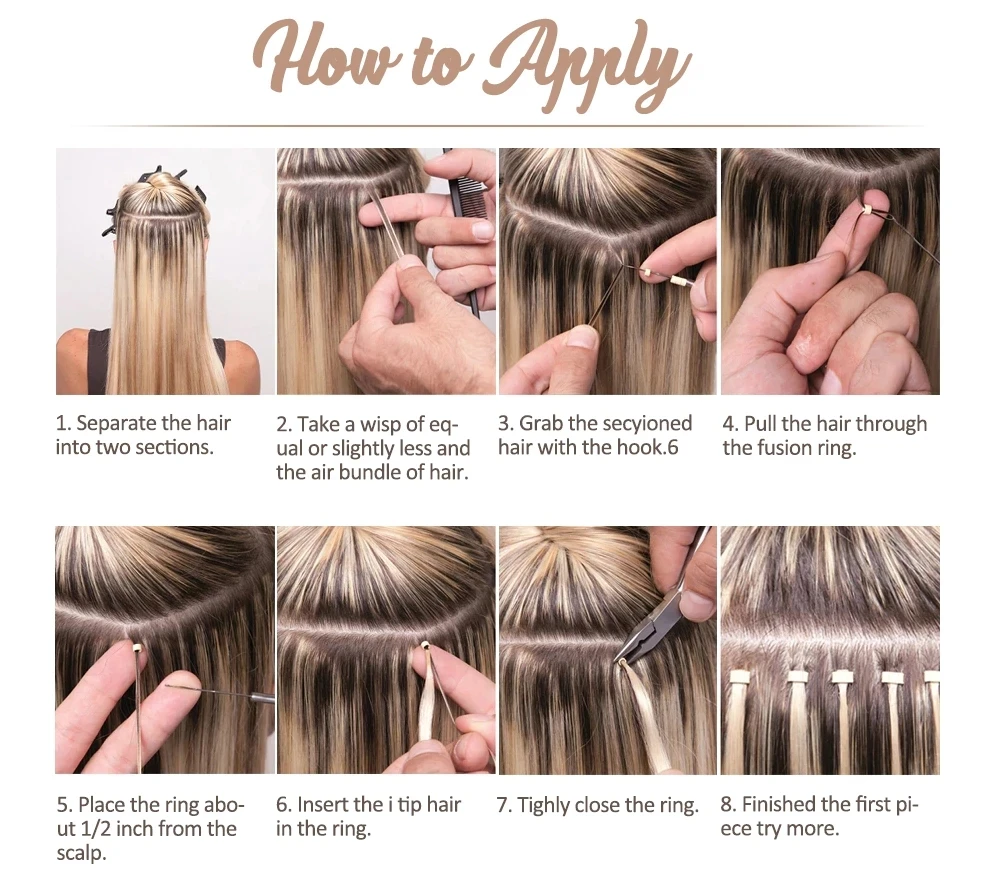 How to Apply

1. Separate the hair into two sections.

2. Take a wisp of equal or slightly less and the air bundle of hair.

3. Grab the secyioned hair with the hook.6

4. Pull the hair through the fusion ring.

5. Place the ring about 1/2 inch from the scalp.

6. Insert the i tip hair in the ring.

7. Tighly close the ring.

8. Finished the first piece try more.