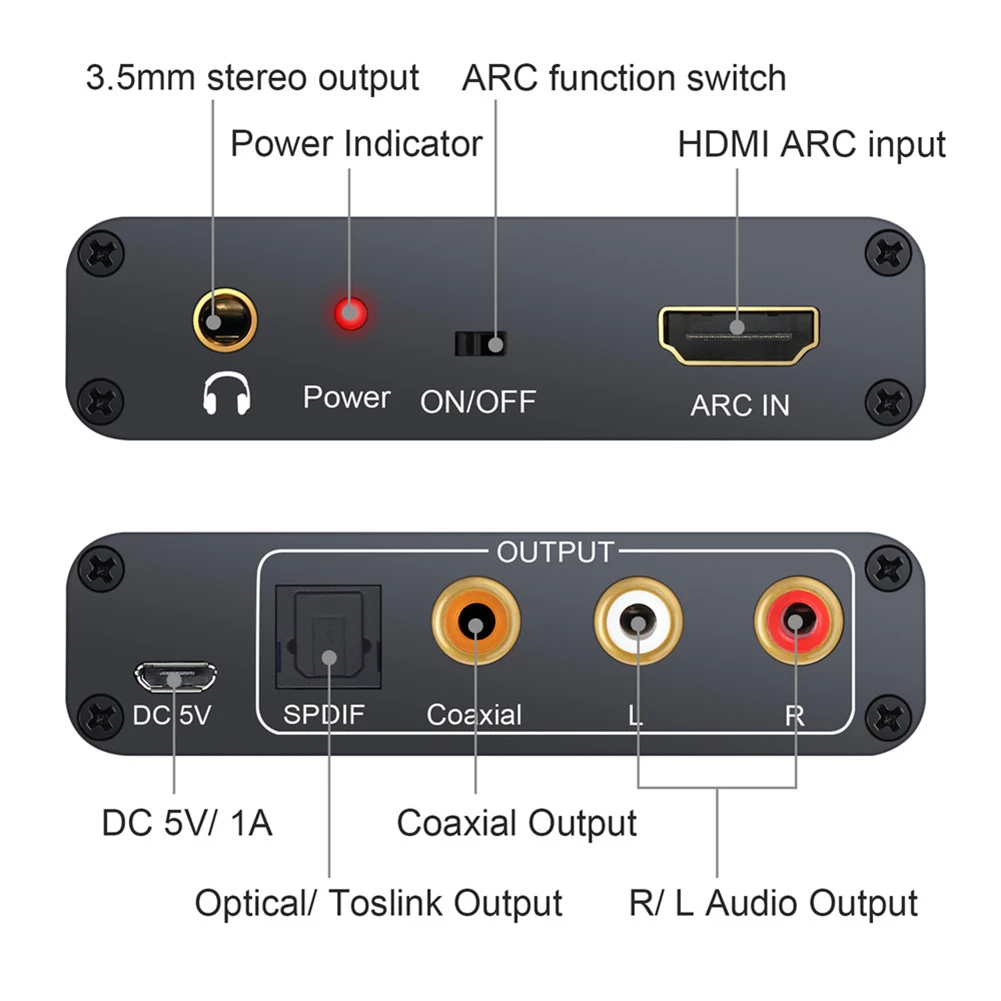 3.5mm stereo output
ARC function switch
Power Indicator
HDMI ARC input

Power
ON/OFF
ARC IN

OUTPUT
DC 5V
SPDIF
Coaxial
L
R

DC 5V/ 1A
Coaxial Output
Optical/ Toslink Output
R/ L Audio Output