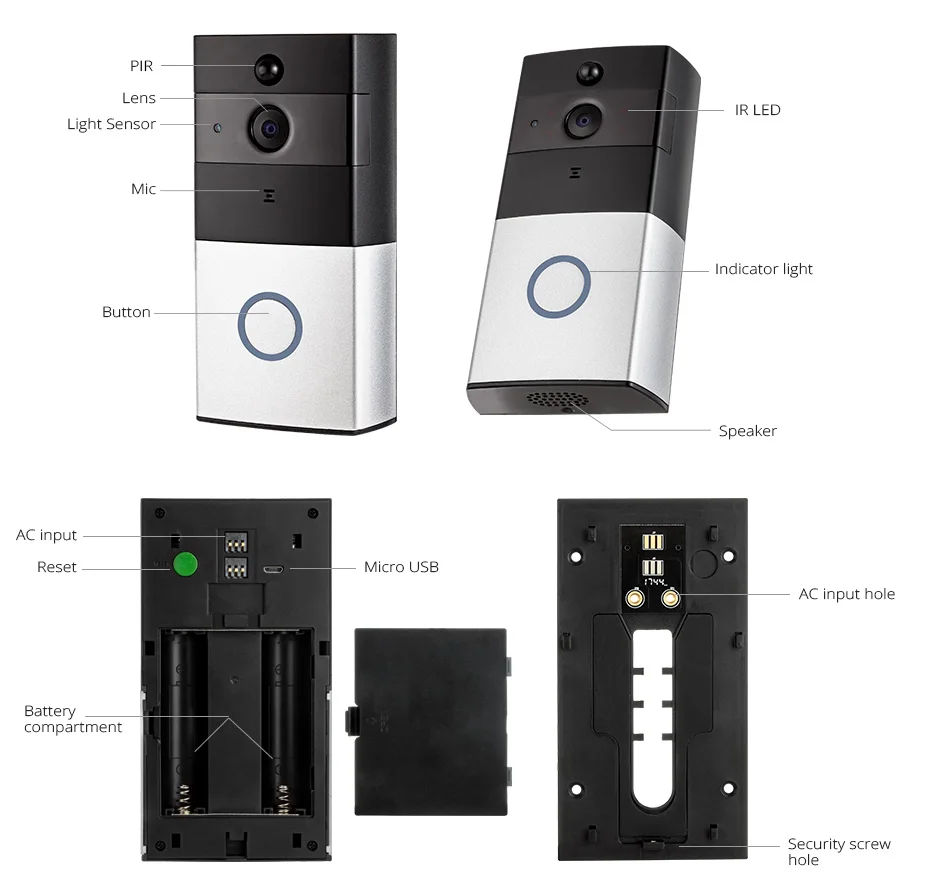 PIR
Lens
Light Sensor
Mic
Button

IR LED
Indicator light
Speaker

AC input
Reset
Micro USB
Battery compartment

AC input hole
Security screw hole