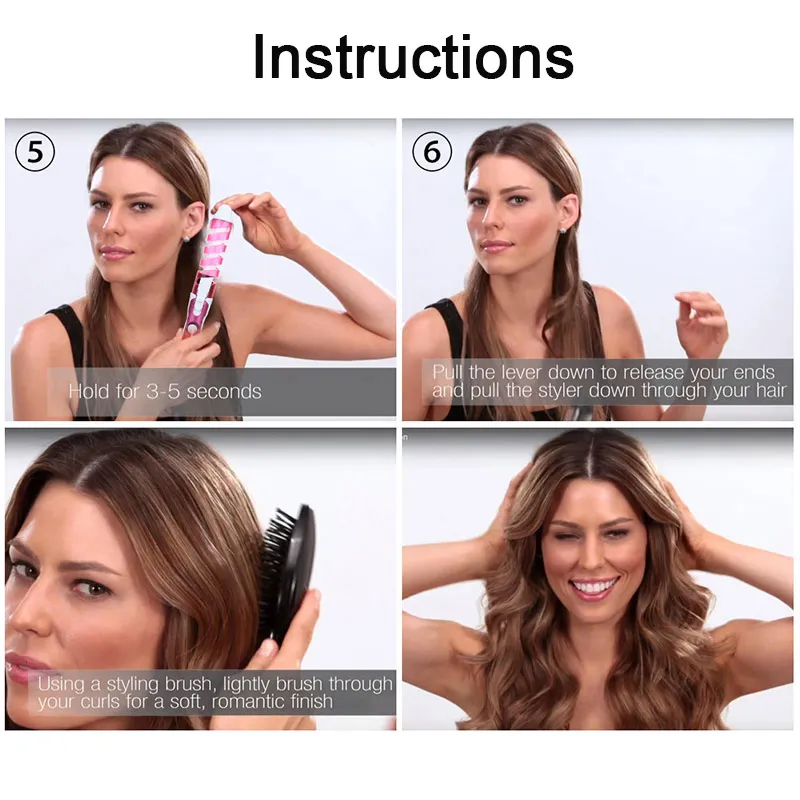 Instructions

5

Hold for 3-5 seconds

6

Pull the lever down to release your ends and pull the styler down through your hair

Using a styling brush, lightly brush through your curls for a soft, romantic finish