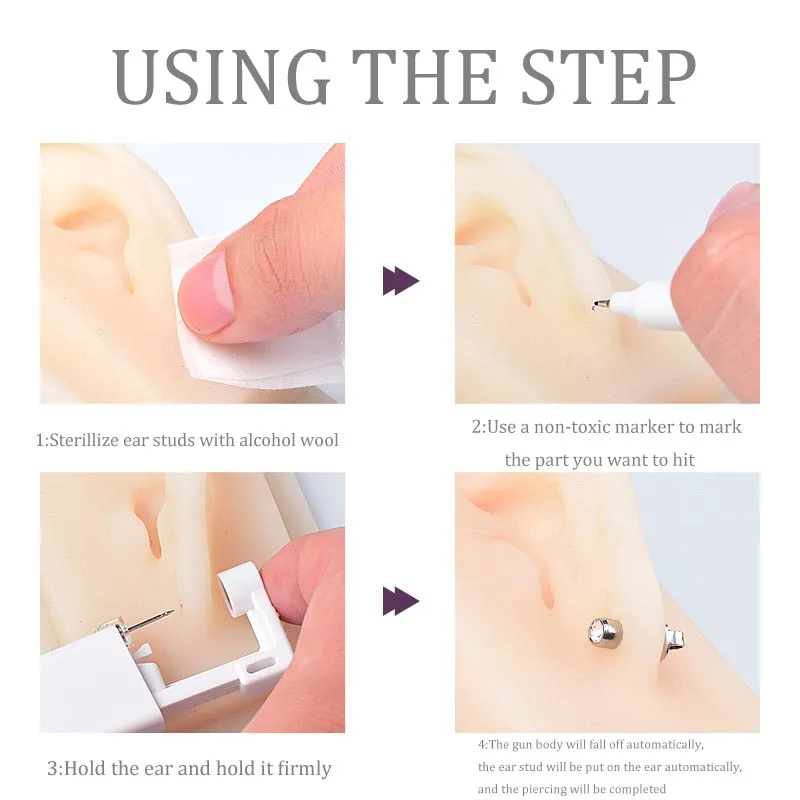 USING THE STEP

1:Sterillize ear studs with alcohol wool

2:Use a non-toxic marker to mark the part you want to hit

3:Hold the ear and hold it firmly

4:The gun body will fall off automatically, the ear stud will be put on the ear automatically, and the piercing will be completed