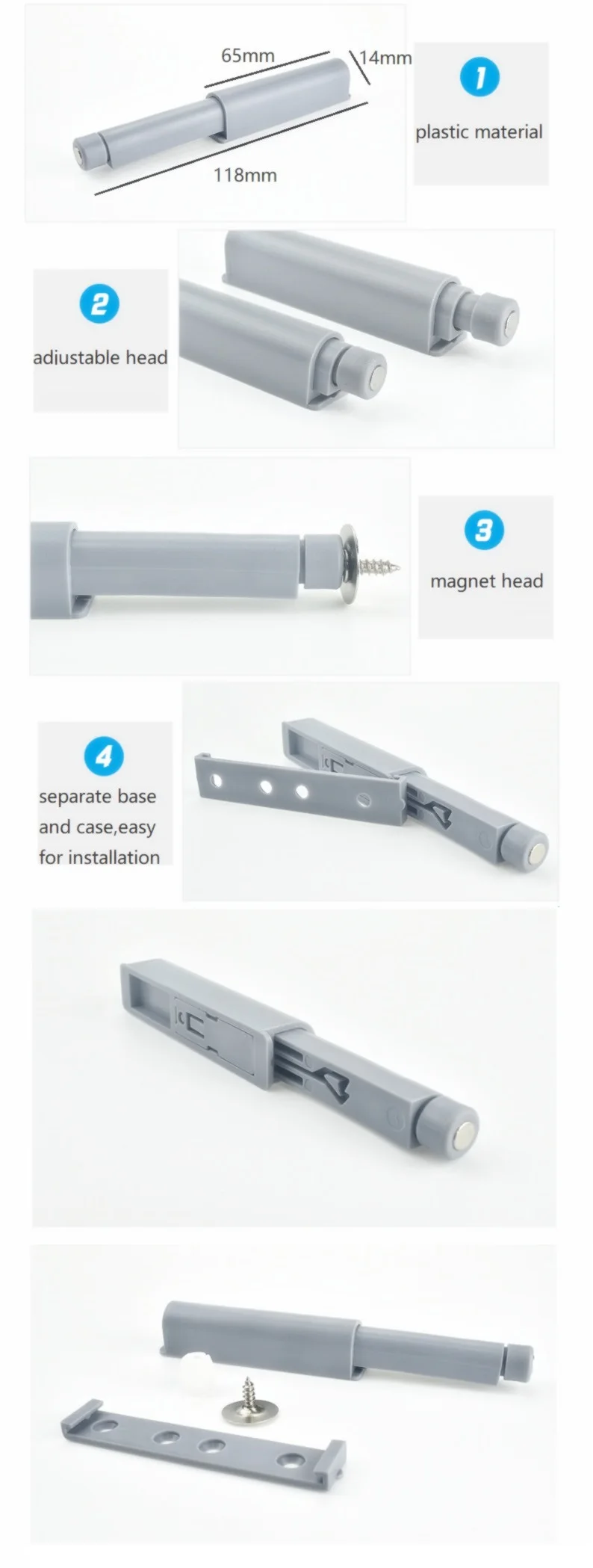 65mm
14mm
118mm

1
plastic material

2
adiustable head

3
magnet head

4
separate base and case,easy for installation