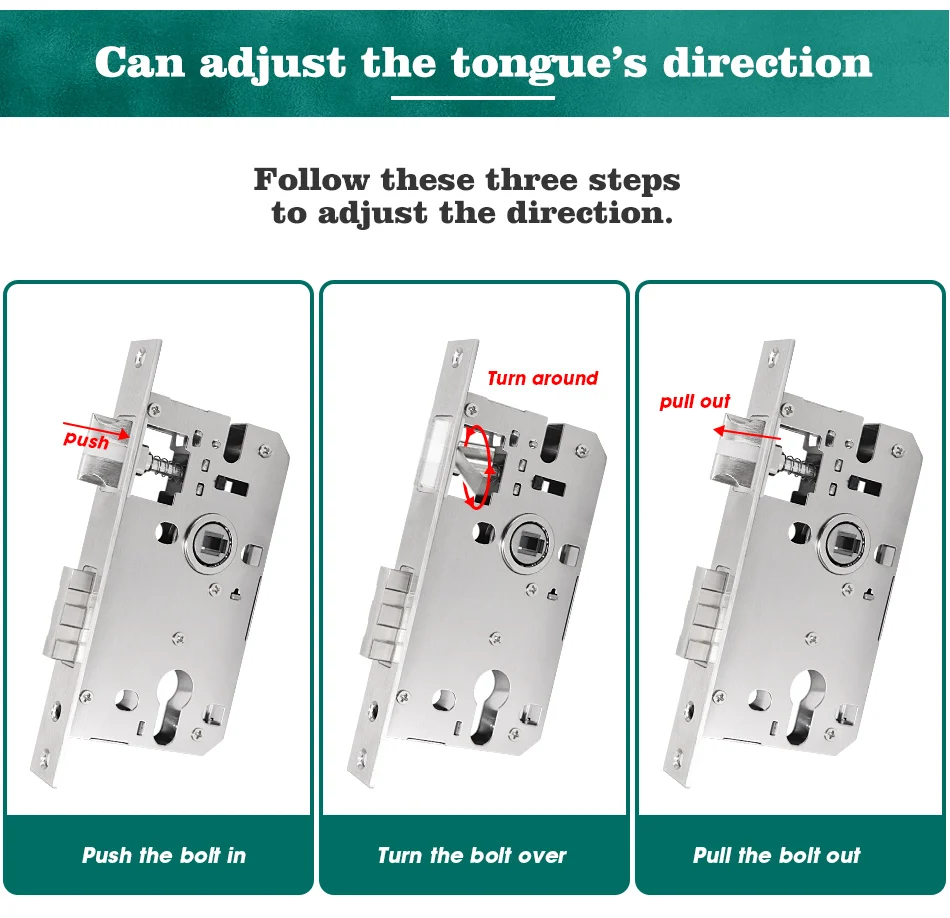 Can adjust the tongue's direction

Follow these three steps to adjust the direction.

push

Push the bolt in

Turn around

Turn the bolt over

pull out

Pull the bolt out