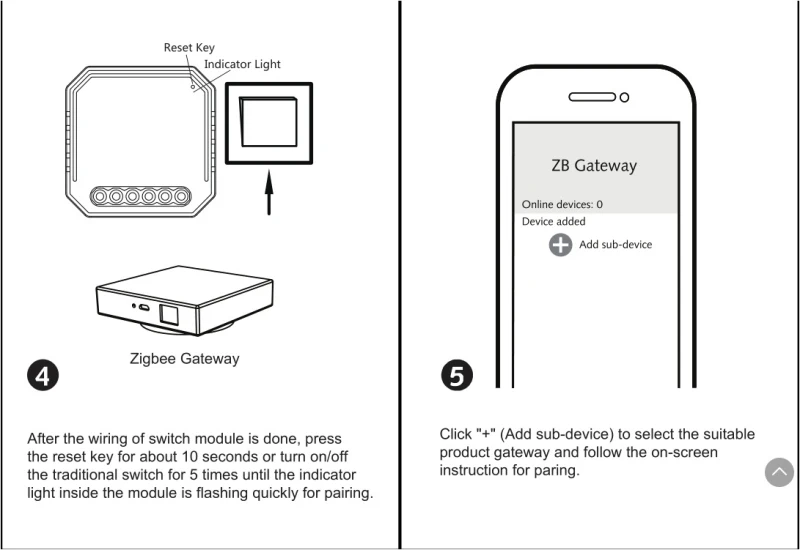 Reset Key
Indicator Light

Zigbee Gateway

4

After the wiring of switch module is done, press the reset key for about 10 seconds or turn on/off the traditional switch for 5 times until the indicator light inside the module is flashing quickly for pairing.

ZB Gateway

Online devices: 0
Device added
Add sub-device

5

Click "+" (Add sub-device) to select the suitable product gateway and follow the on-screen instruction for paring.