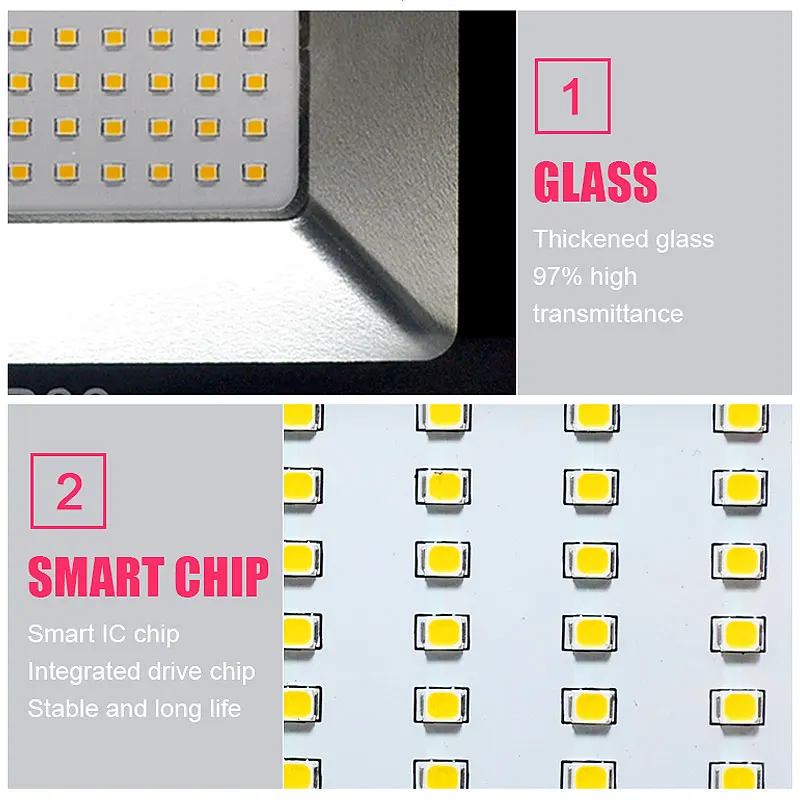 1

GLASS

Thickened glass
97% high
transmittance

2

SMART CHIP

Smart IC chip
Integrated drive chip
Stable and long life