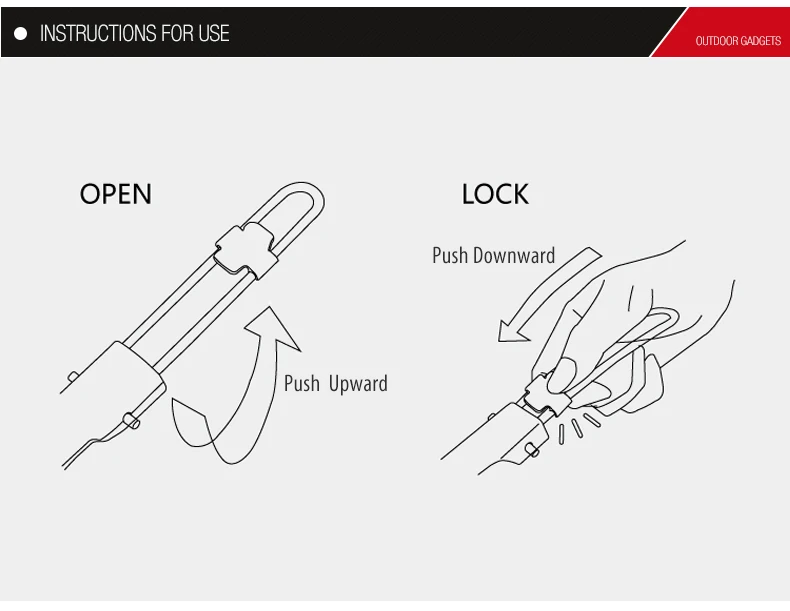 INSTRUCTIONS FOR USE

OUTDOOR GADGETS

OPEN

Push Upward

LOCK

Push Downward