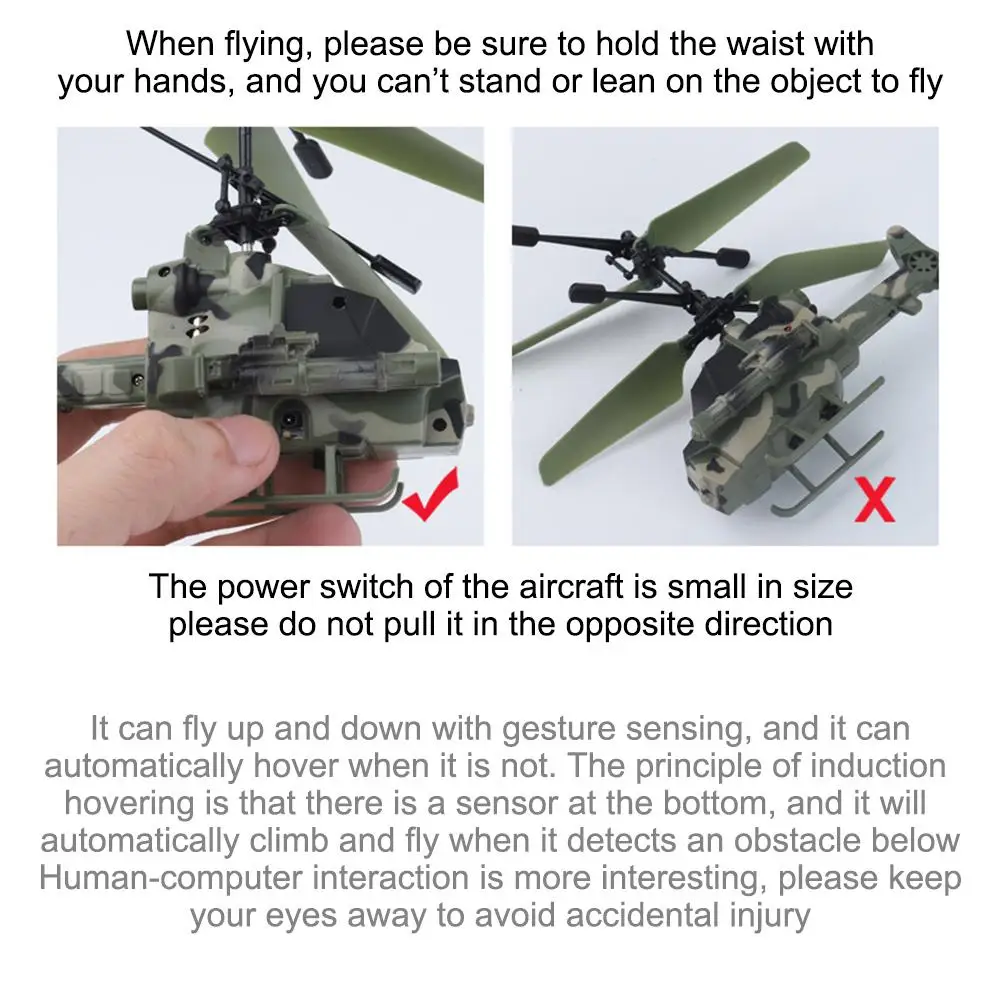 When flying, please be sure to hold the waist with your hands, and you can't stand or lean on the object to fly

The power switch of the aircraft is small in size please do not pull it in the opposite direction

It can fly up and down with gesture sensing, and it can automatically hover when it is not. The principle of induction hovering is that there is a sensor at the bottom, and it will automatically climb and fly when it detects an obstacle below Human-computer interaction is more interesting, please keep your eyes away to avoid accidental injury