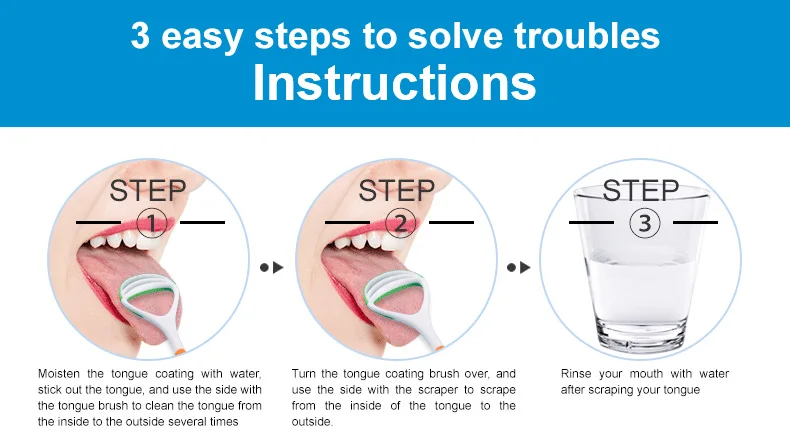 3 easy steps to solve troubles
Instructions

STEP
①

Moisten the tongue coating with water, stick out the tongue, and use the side with the tongue brush to clean the tongue from the inside to the outside several times

STEP
②

Turn the tongue coating brush over, and use the side with the scraper to scrape from the inside of the tongue to the outside.

STEP
③

Rinse your mouth with water after scraping your tongue