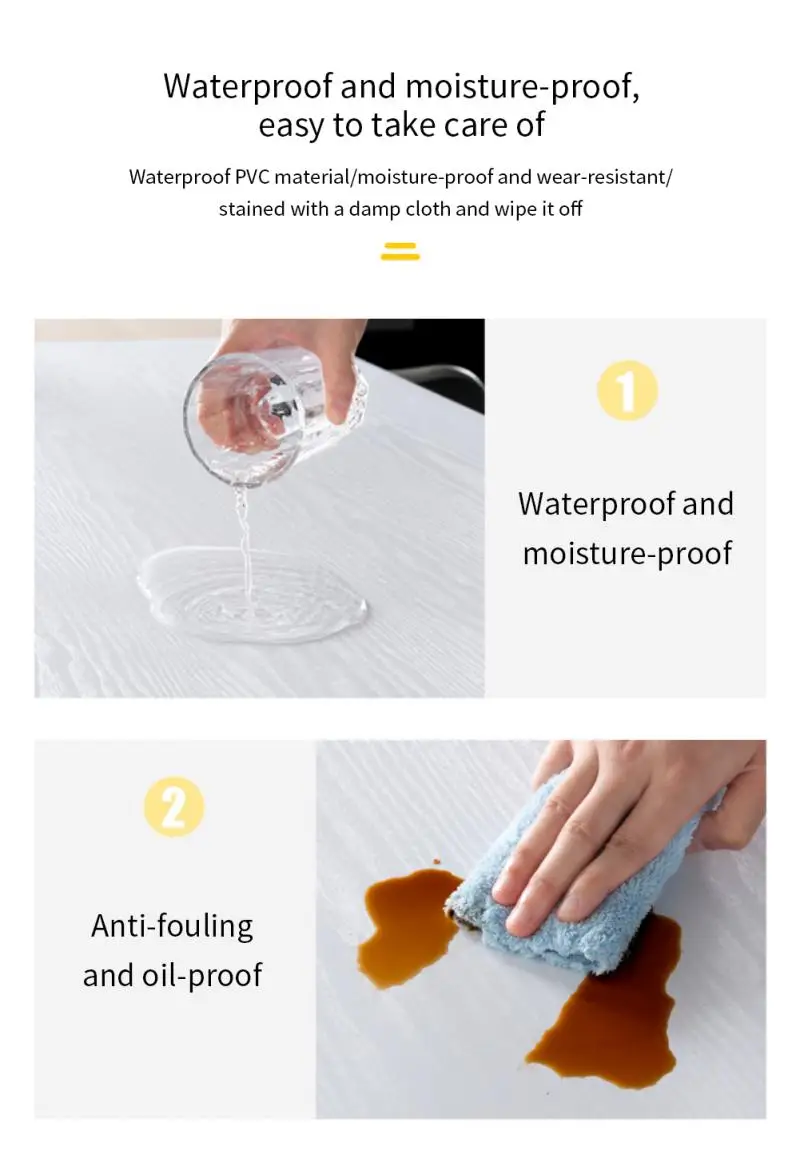 Waterproof and moisture-proof, easy to take care of

Waterproof PVC material/moisture-proof and wear-resistant/ stained with a damp cloth and wipe it off

1

Waterproof and moisture-proof

2

Anti-fouling and oil-proof