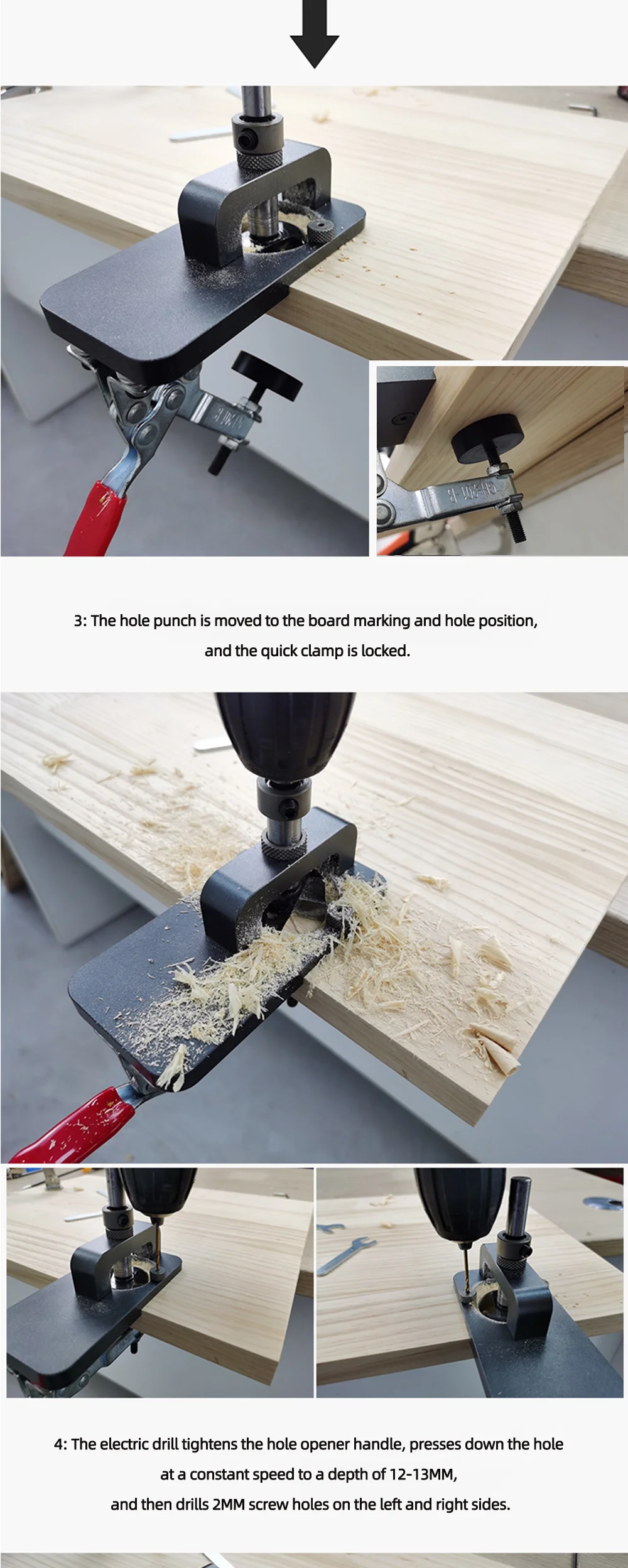 3: The hole punch is moved to the board marking and hole position, and the quick clamp is locked.

4: The electric drill tightens the hole opener handle, presses down the hole at a constant speed to a depth of 12-13MM, and then drills 2MM screw holes on the left and right sides.