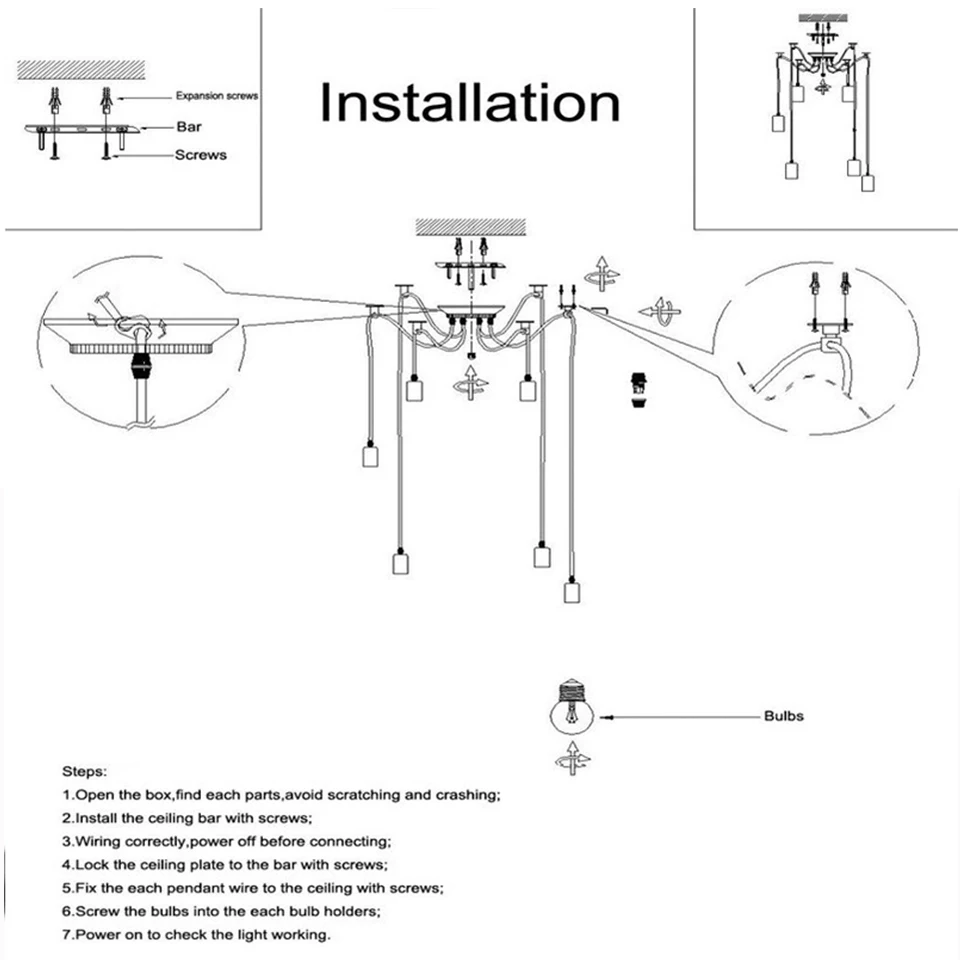 Expansion screws
Bar
Screws

Installation

Bulbs

Steps:
1.Open the box,find each parts,avoid scratching and crashing;
2.Install the ceiling bar with screws;
3.Wiring correctly,power off before connecting;
4.Lock the ceiling plate to the bar with screws;
5.Fix the each pendant wire to the ceiling with screws;
6.Screw the bulbs into the each bulb holders;
7.Power on to check the light working.