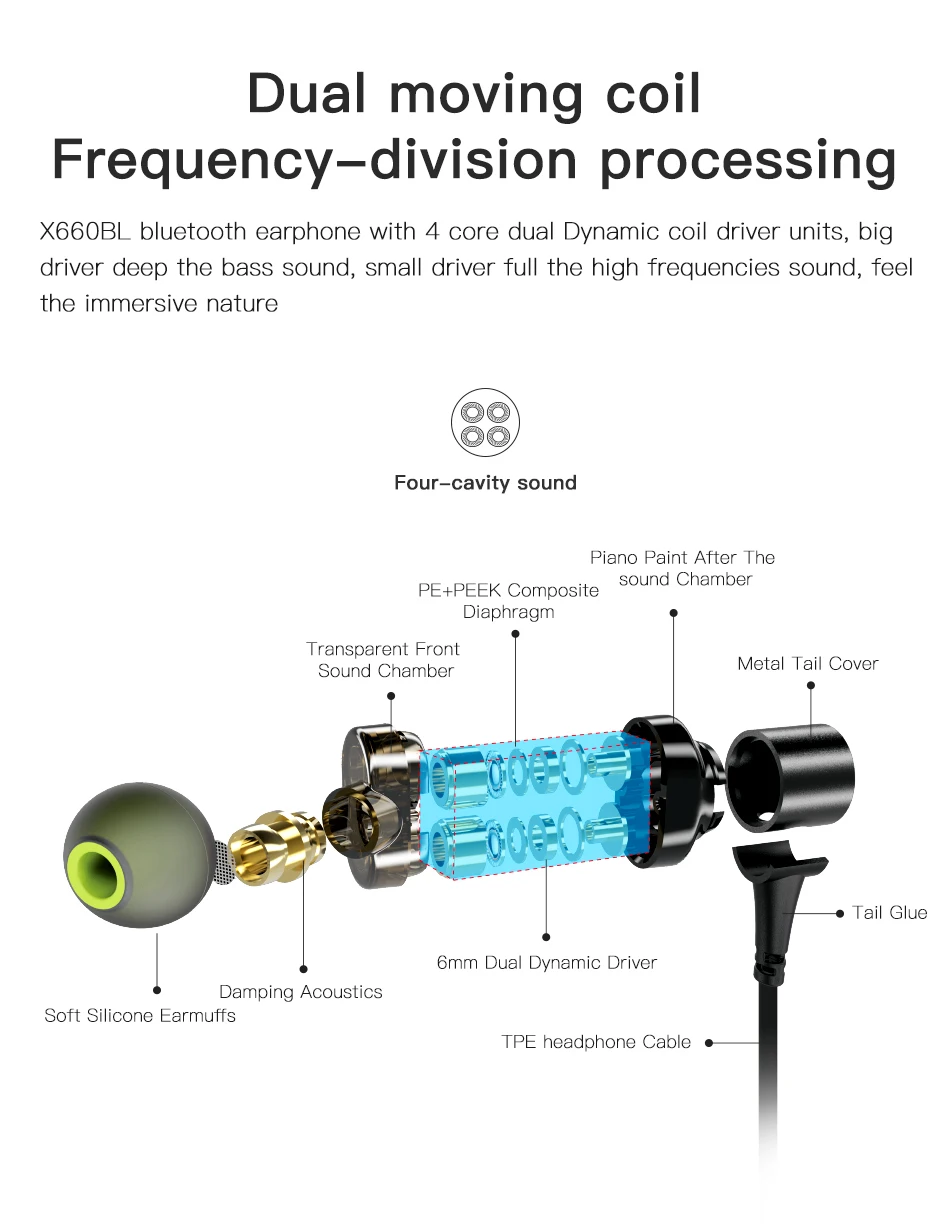 Dual moving coil
Frequency–division processing

X660BL bluetooth earphone with 4 core dual Dynamic coil driver units, big driver deep the bass sound, small driver full the high frequencies sound, feel the immersive nature

Four–cavity sound

Piano Paint After The sound Chamber

PE+PEEK Composite Diaphragm

Transparent Front Sound Chamber

Metal Tail Cover

Tail Glue

6mm Dual Dynamic Driver

Damping Acoustics

Soft Silicone Earmuffs

TPE headphone Cable