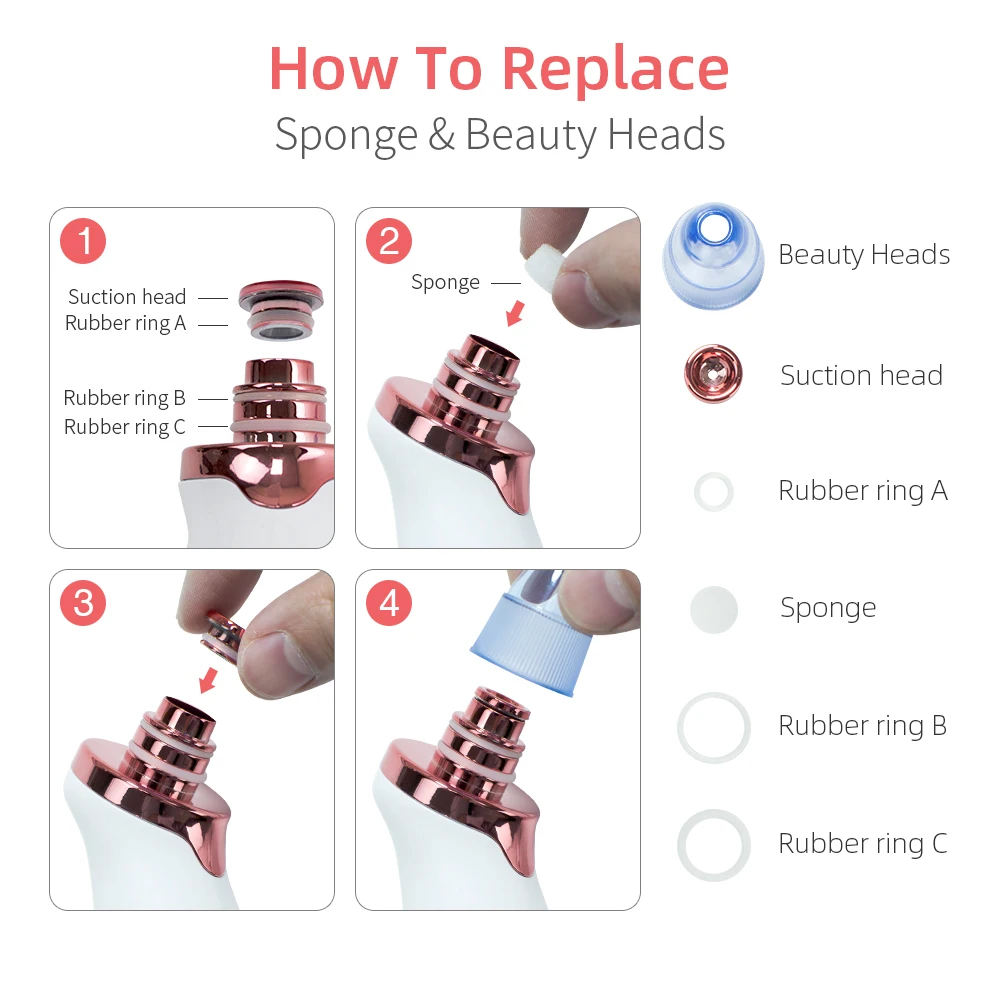 How To Replace
Sponge & Beauty Heads

1
Suction head
Rubber ring A
Rubber ring B
Rubber ring C

2
Sponge

3

4

Beauty Heads
Suction head
Rubber ring A
Sponge
Rubber ring B
Rubber ring C