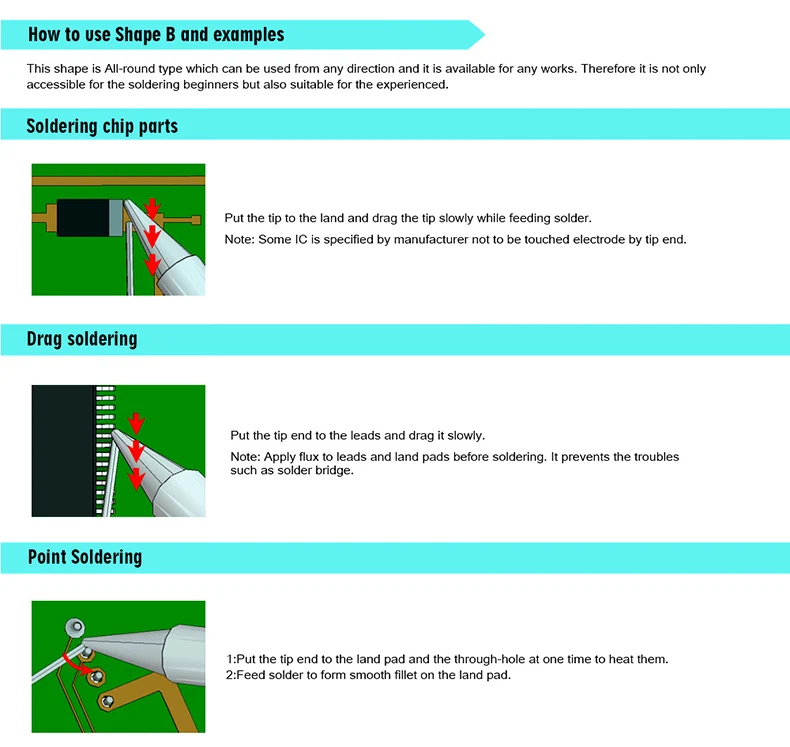 How to use Shape B and examples

This shape is All-round type which can be used from any direction and it is available for any works. Therefore it is not only accessible for the soldering beginners but also suitable for the experienced.

Soldering chip parts

Put the tip to the land and drag the tip slowly while feeding solder.

Note: Some IC is specified by manufacturer not to be touched electrode by tip end.

Drag soldering

Put the tip end to the leads and drag it slowly.

Note: Apply flux to leads and land pads before soldering. It prevents the troubles such as solder bridge.

Point Soldering

1:Put the tip end to the land pad and the through-hole at one time to heat them.
2:Feed solder to form smooth fillet on the land pad.