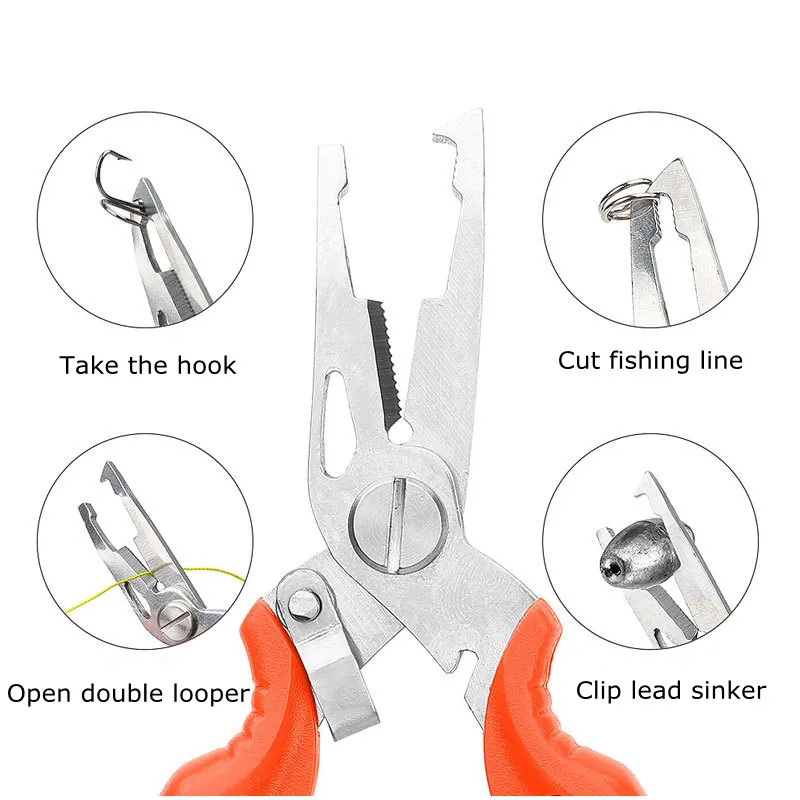 Take the hook

Cut fishing line

Open double looper

Clip lead sinker