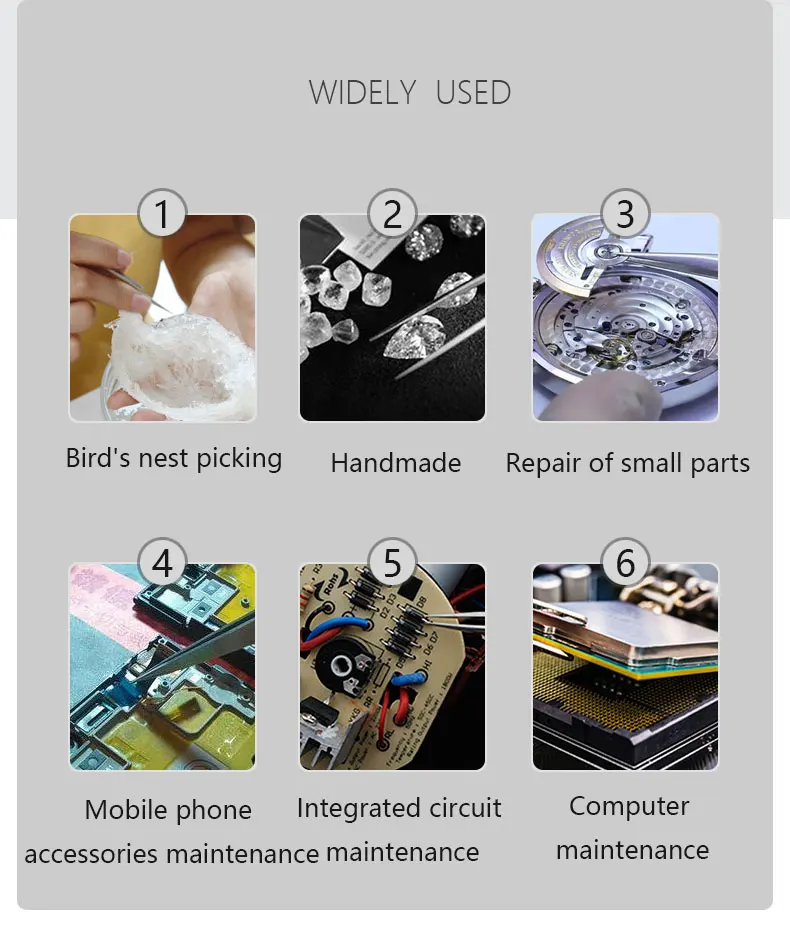 WIDELY USED

1

Bird's nest picking

2

Handmade

3

Repair of small parts

4

Mobile phone accessories maintenance

5

Integrated circuit maintenance

6

Computer maintenance