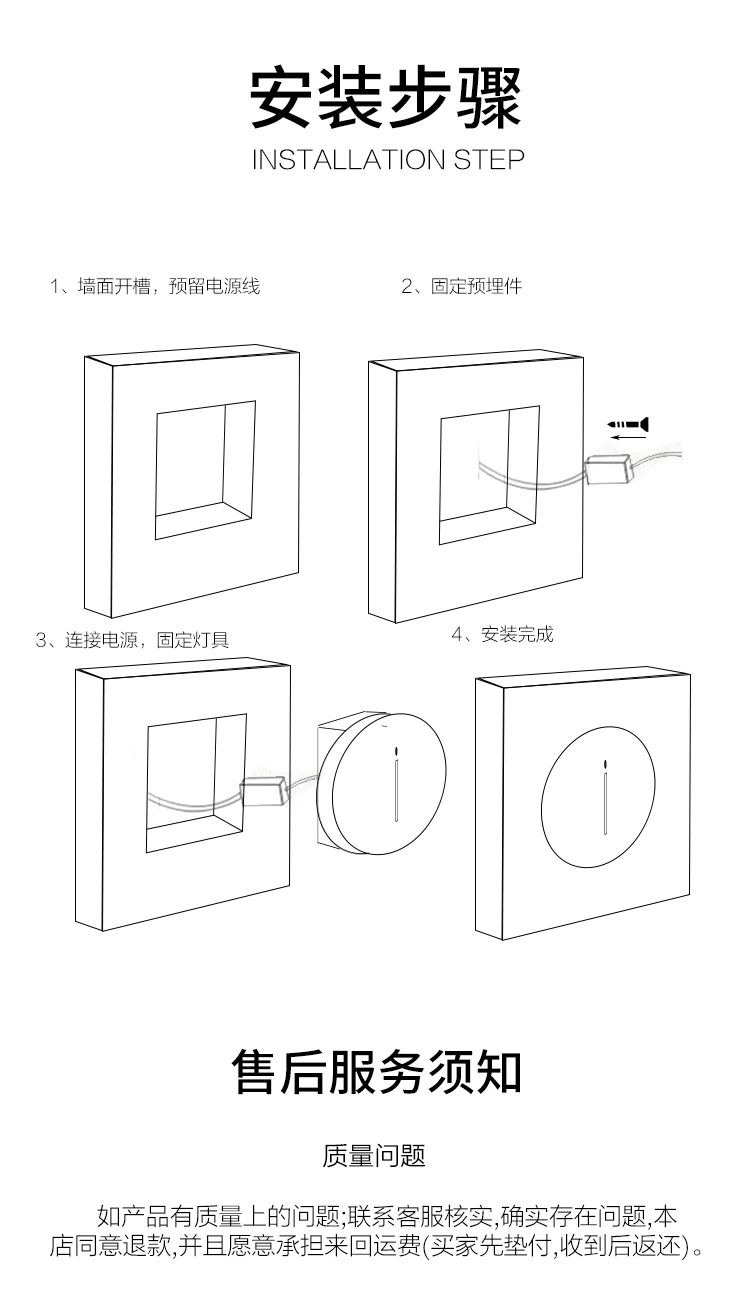 安装步骤
INSTALLATION STEP

1、墙面开槽，预留电源线

2、固定预埋件

3、连接电源，固定灯具

4、安装完成

售后服务须知

质量问题

如产品有质量上的问题;联系客服核实,确实存在问题,本店同意退款,并且愿意承担来回运费(买家先垫付,收到后返还)。