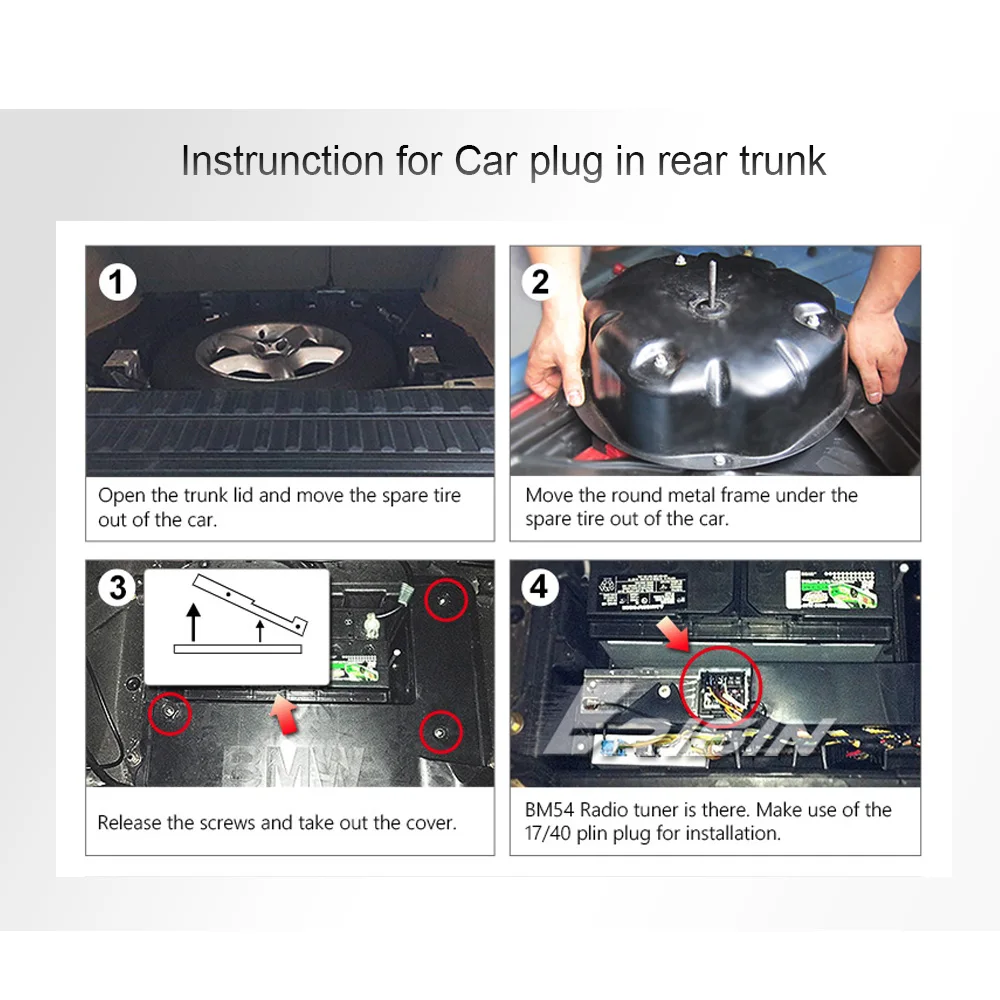 Instrunction for Car plug in rear trunk

1

Open the trunk lid and move the spare tire out of the car.

2

Move the round metal frame under the spare tire out of the car.

3

BMW

Release the screws and take out the cover.

4

Erisin

BM54 Radio tuner is there. Make use of the 17/40 plin plug for installation.