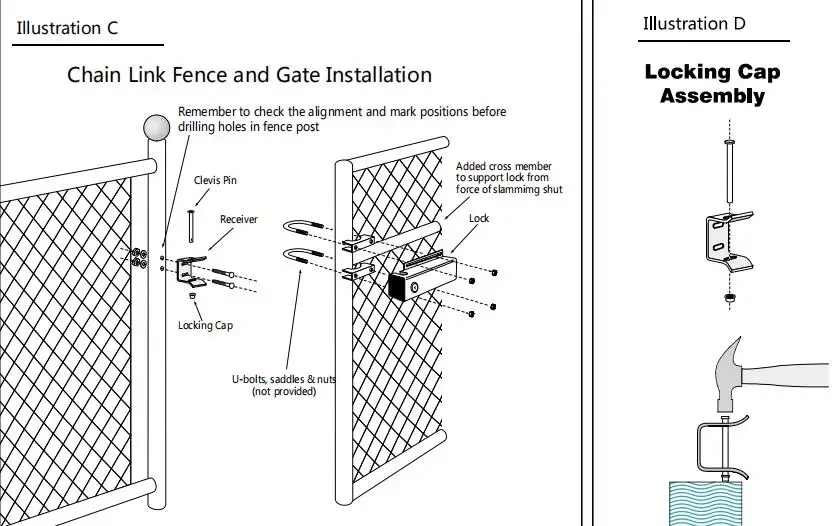 Illustration C

Chain Link Fence and Gate Installation

Remember to check the alignment and mark positions before drilling holes in fence post

Clevis Pin

Receiver

Locking Cap

U-bolts, saddles & nuts (not provided)

Added cross member to support lock from force of slammimg shut

Lock

Illustration D

Locking Cap Assembly