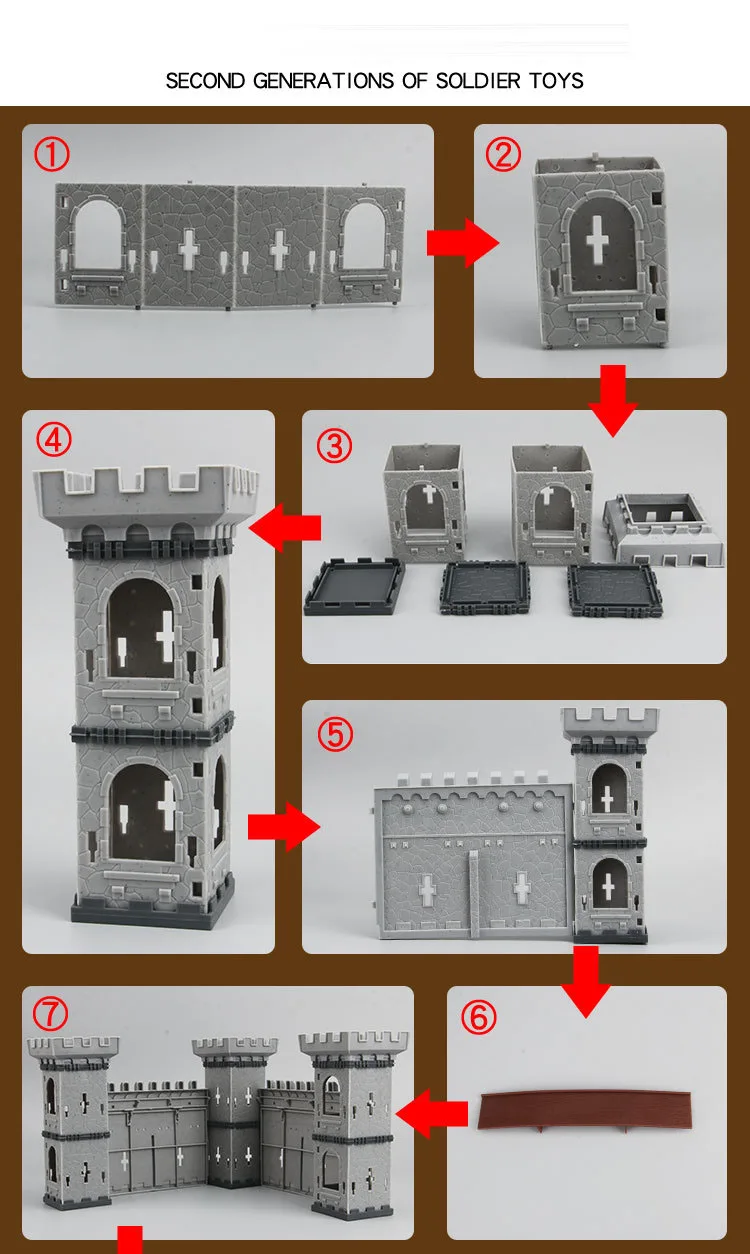 SECOND GENERATIONS OF SOLDIER TOYS

①

②

④

③

⑤

⑦

⑥