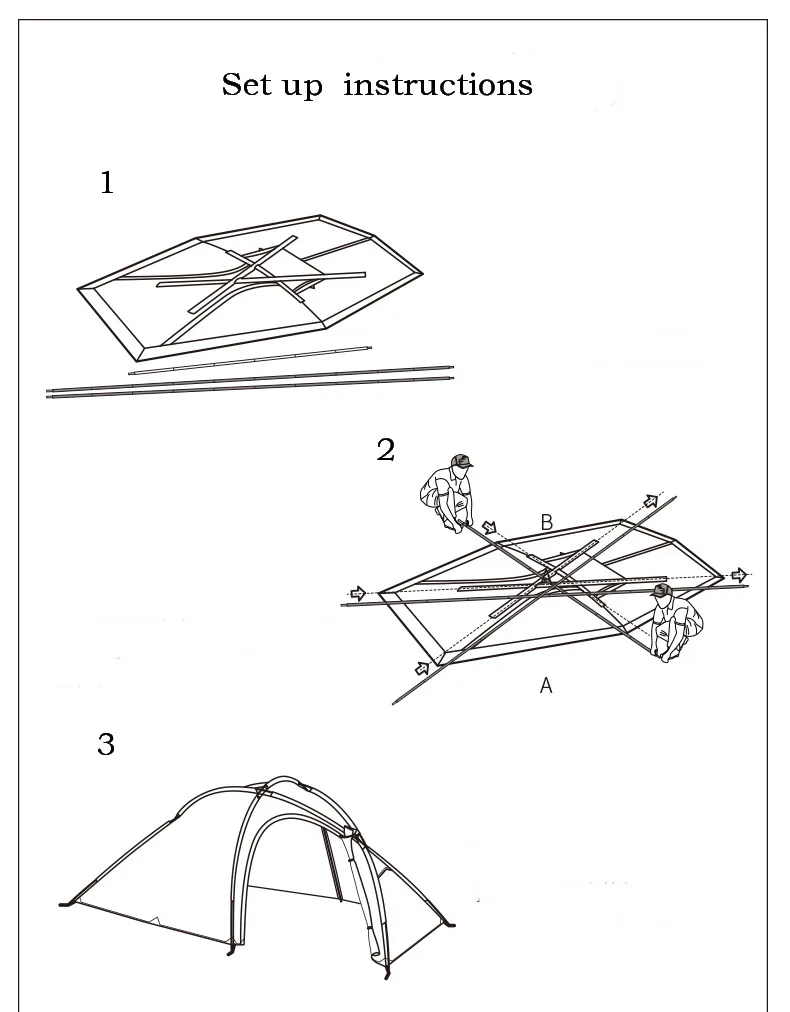 Set up instructions

1

2

B

A

3