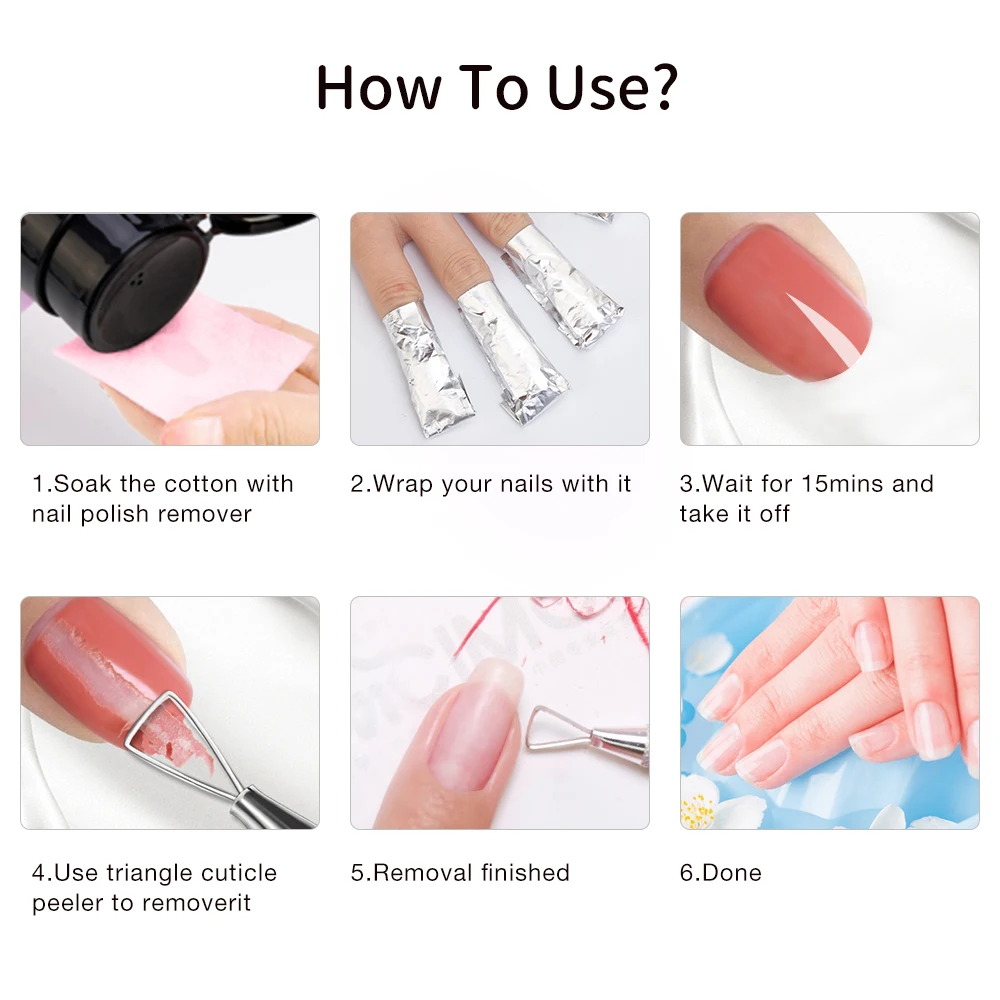 How To Use?

1.Soak the cotton with nail polish remover

2.Wrap your nails with it

3.Wait for 15mins and take it off

4.Use triangle cuticle peeler to removerit

5.Removal finished

6.Done