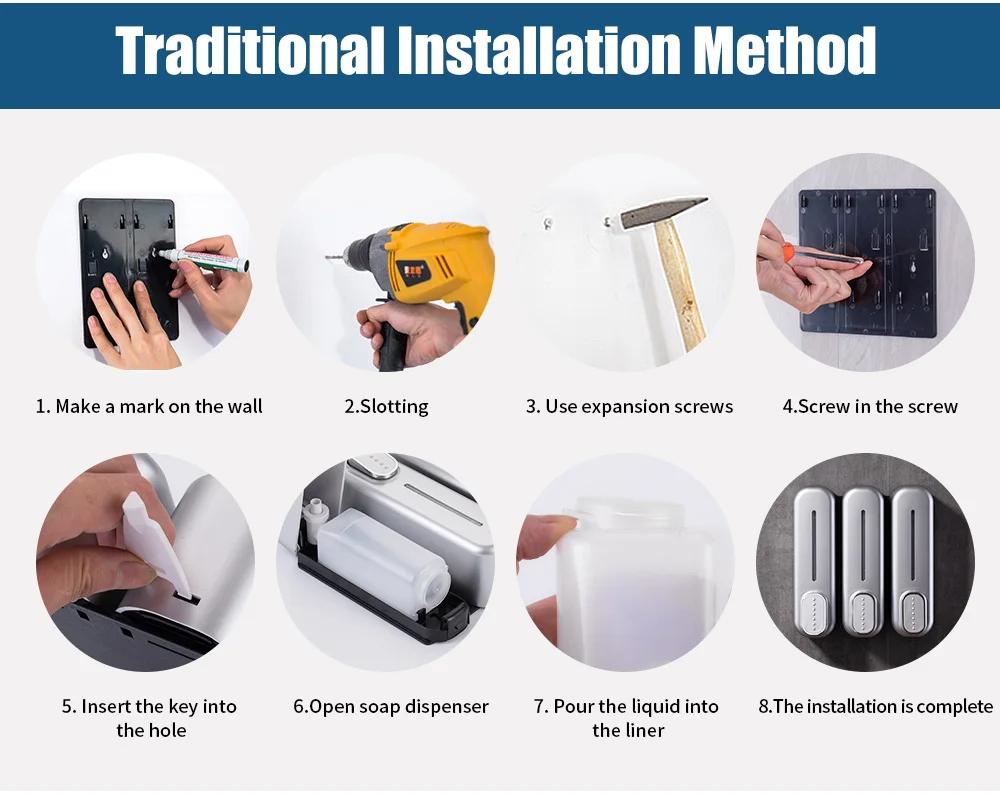 Traditional Installation Method

1. Make a mark on the wall

2.Slotting

3. Use expansion screws

4.Screw in the screw

5. Insert the key into the hole

6.Open soap dispenser

7. Pour the liquid into the liner

8.The installation is complete