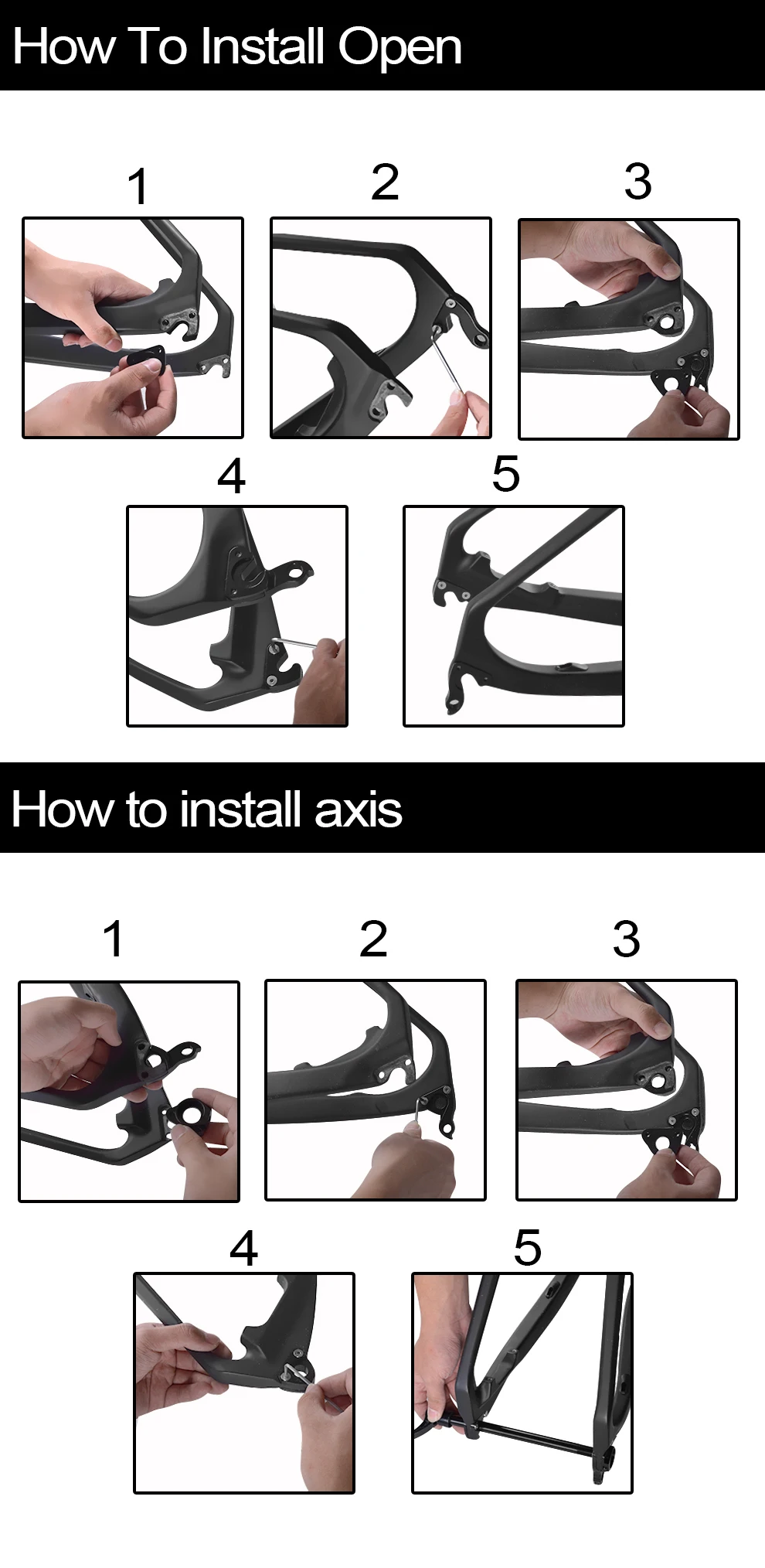 How To Install Open

1

2

3

4

5

How to install axis

1

2

3

4

5