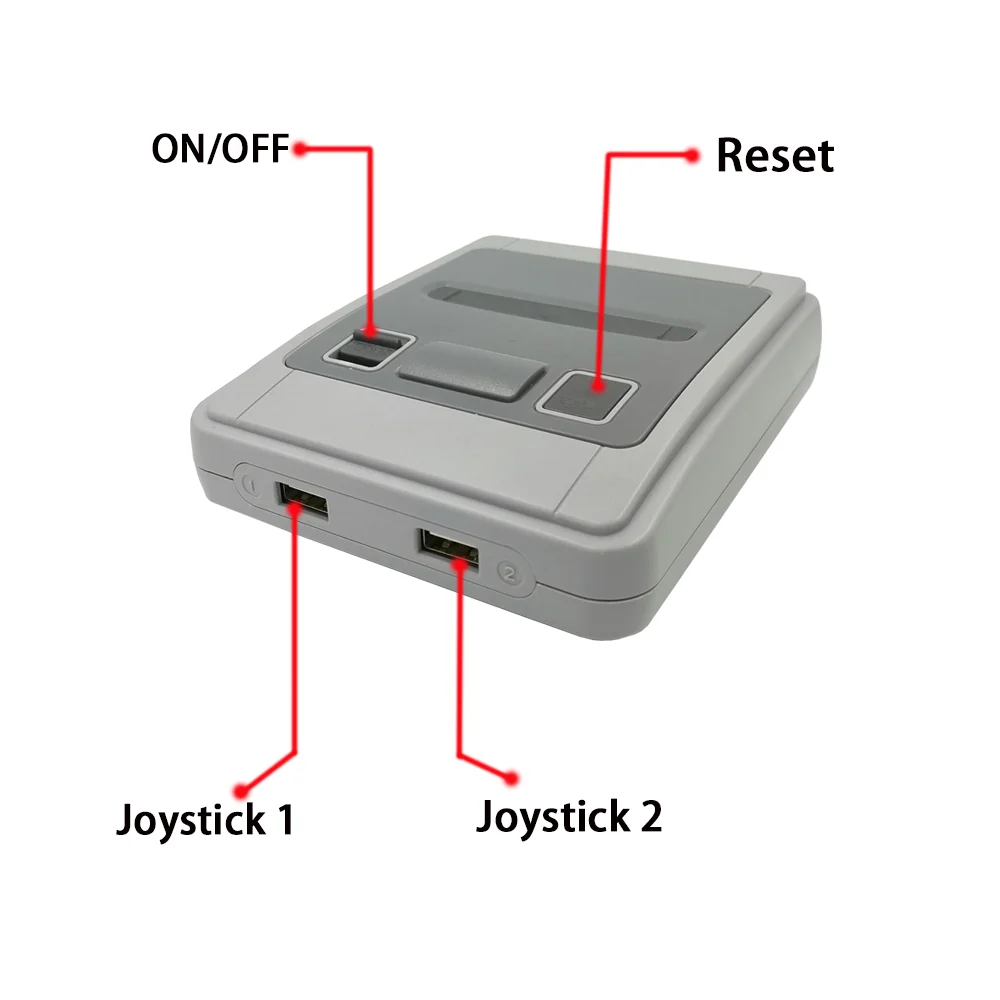 ON/OFF
Reset
1
2
Joystick 1
Joystick 2