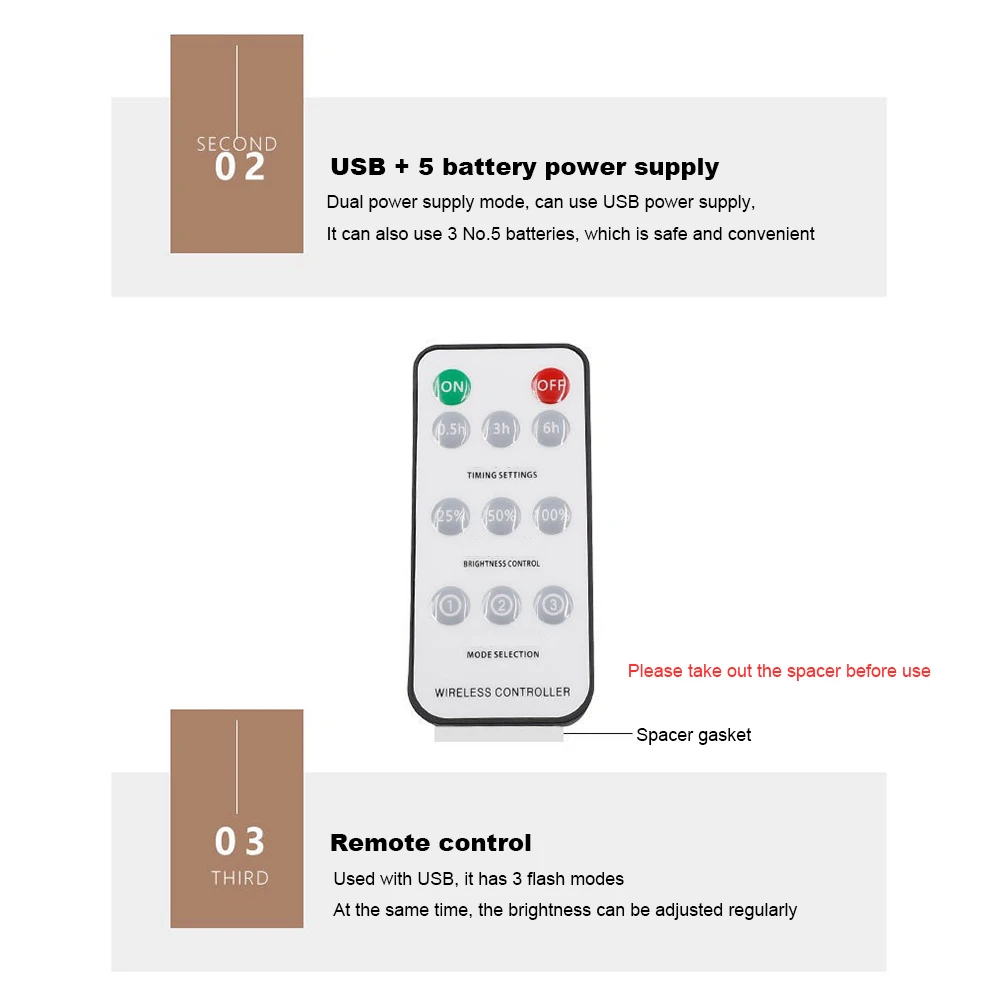 SECOND
02

USB + 5 battery power supply

Dual power supply mode, can use USB power supply,
It can also use 3 No.5 batteries, which is safe and convenient

ON
OFF
0.5h
3h
6h
TIMING SETTINGS
25%
50%
100%
BRIGHTNESS CONTROL
1
2
3
MODE SELECTION
WIRELESS CONTROLLER

Please take out the spacer before use

Spacer gasket

03
THIRD

Remote control

Used with USB, it has 3 flash modes
At the same time, the brightness can be adjusted regularly