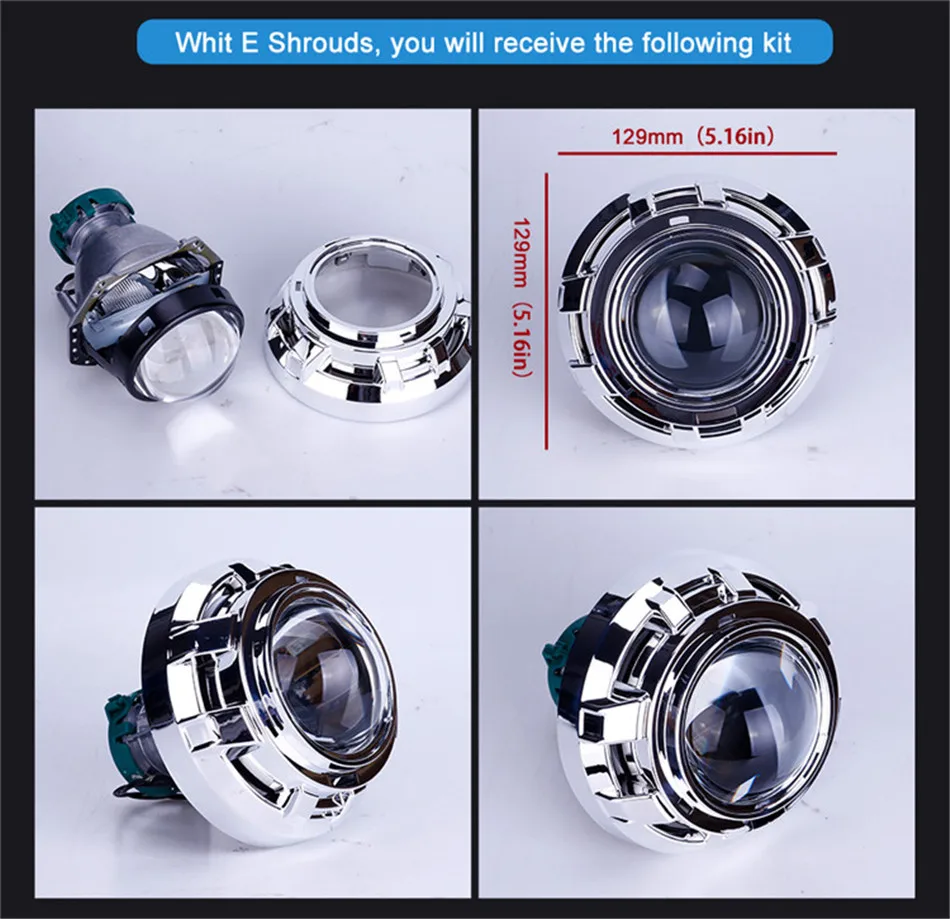 Whit E Shrouds, you will receive the following kit

129mm（5.16in）

129mm（5.16in）