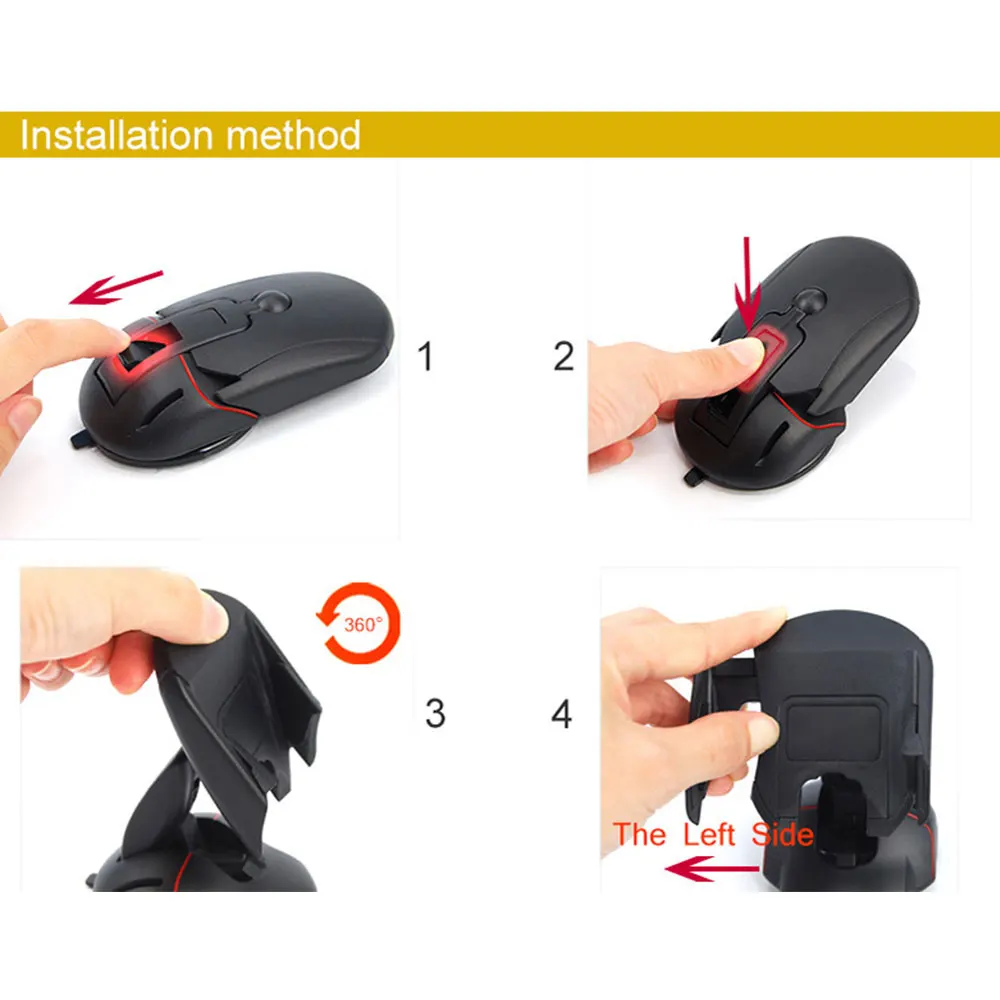 Installation method

1

2

360°

3

4

The Left Side