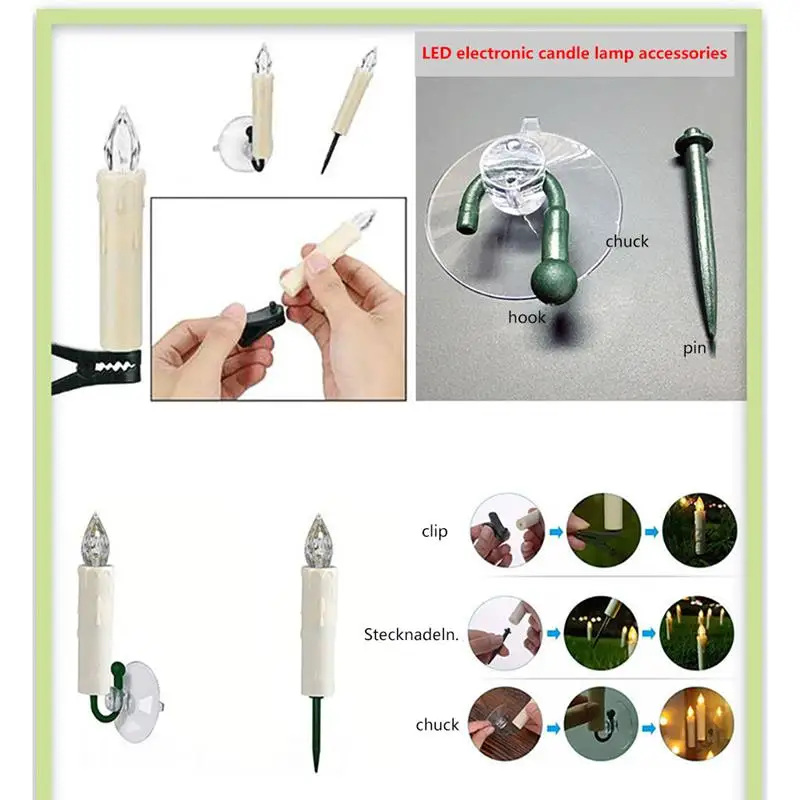 LED electronic candle lamp accessories

chuck

hook

pin

clip

Stecknadeln.

chuck