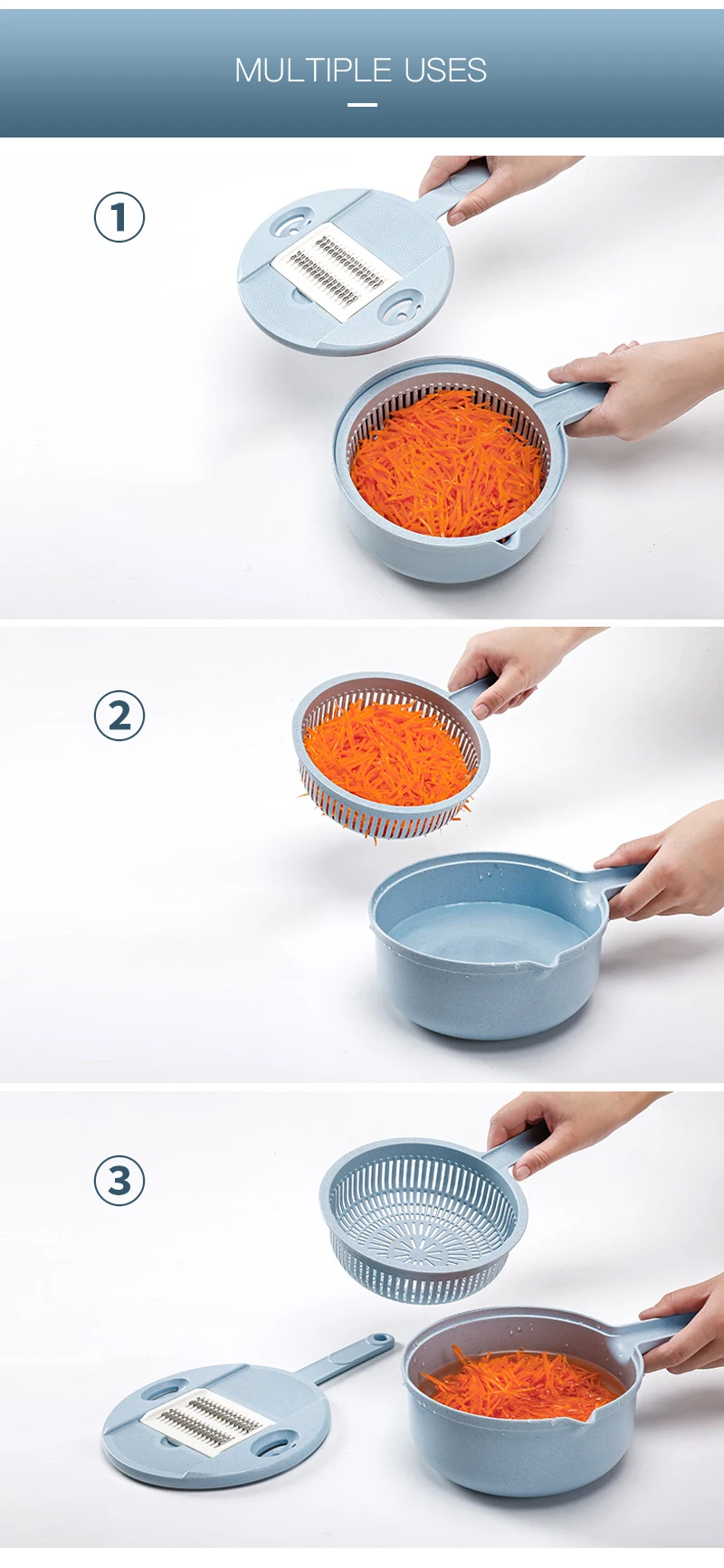 MULTIPLE USES

1

2

3