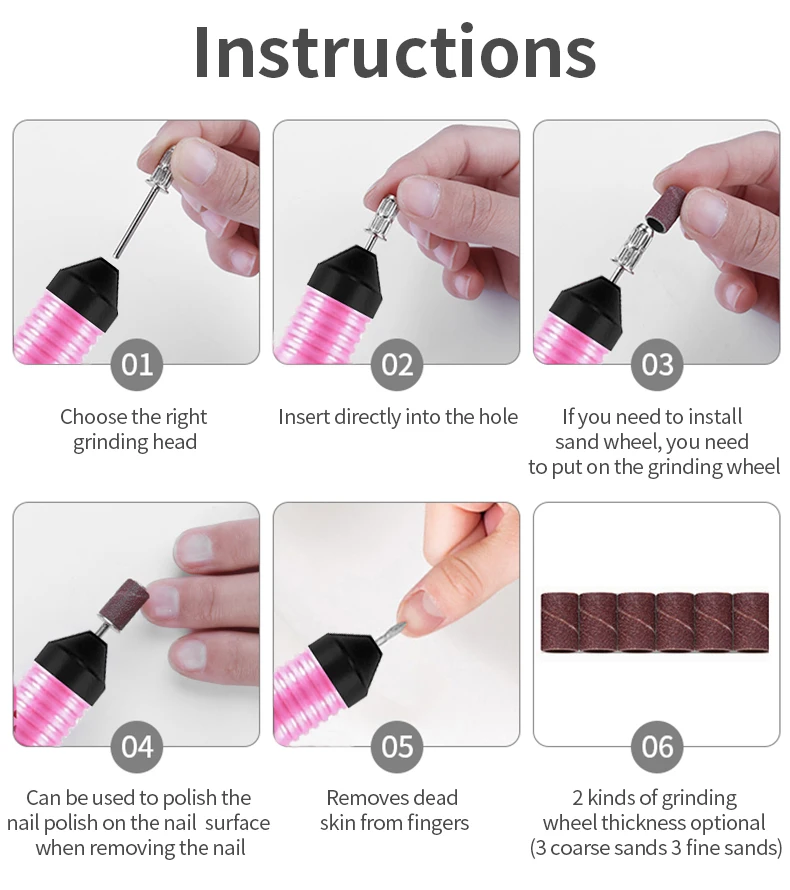 Instructions

01
Choose the right grinding head

02
Insert directly into the hole

03
If you need to install sand wheel, you need to put on the grinding wheel

04
Can be used to polish the nail polish on the nail surface when removing the nail

05
Removes dead skin from fingers

06
2 kinds of grinding wheel thickness optional (3 coarse sands 3 fine sands)