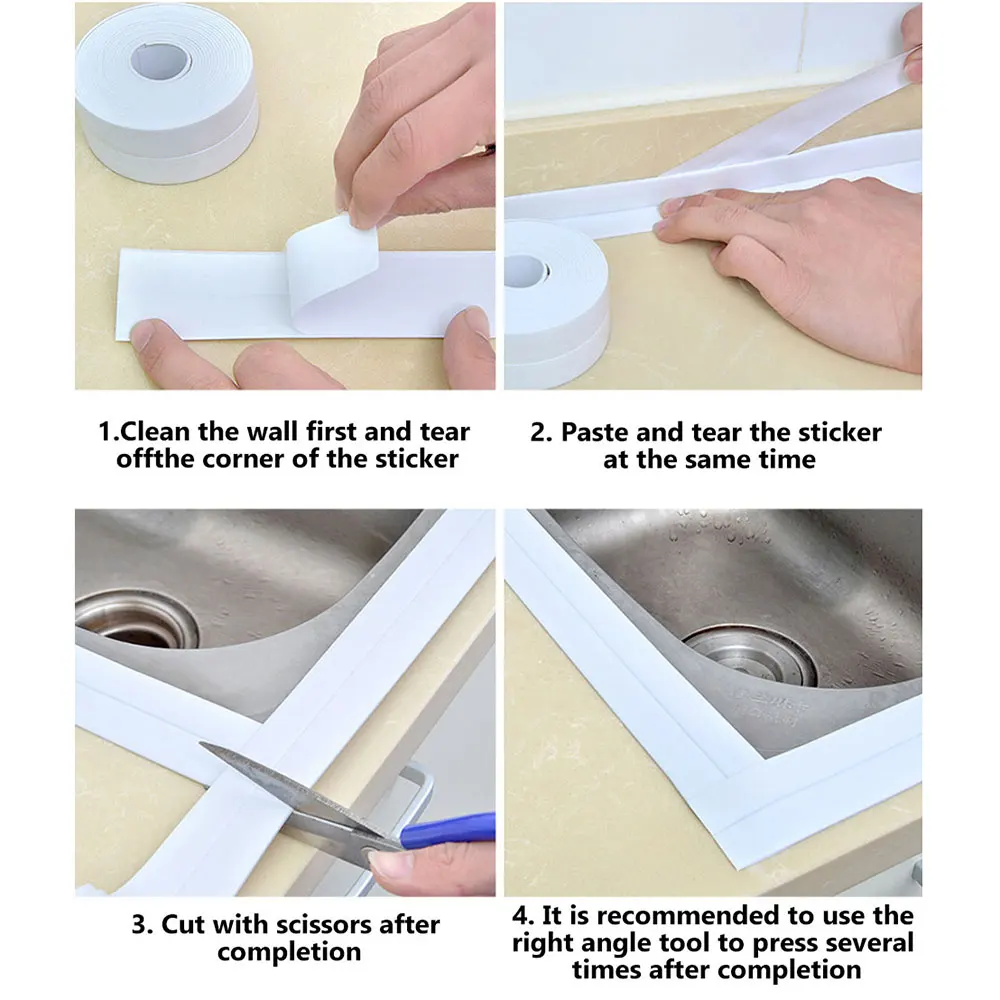 1.Clean the wall first and tear offthe corner of the sticker

2. Paste and tear the sticker at the same time

3. Cut with scissors after completion

4. It is recommended to use the right angle tool to press several times after completion